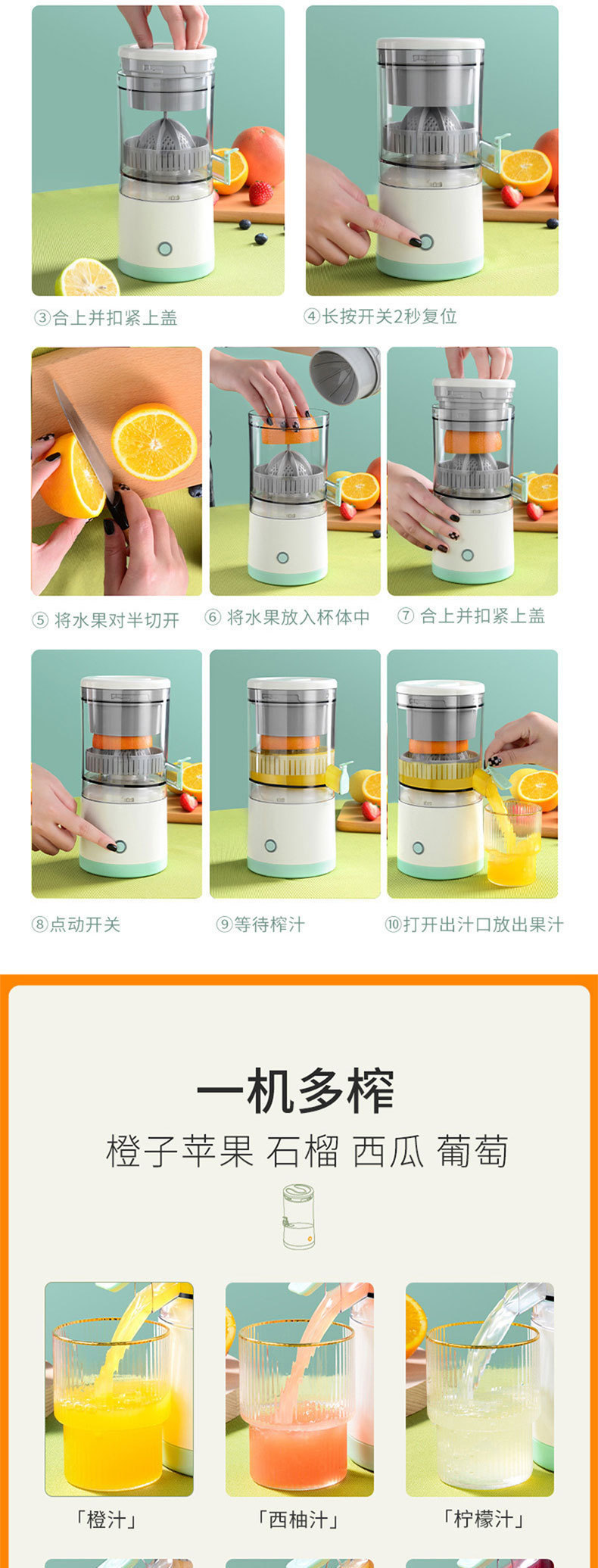 ③合上并扣紧上盖

④长按开关2秒复位

⑤ 将水果对半切开

⑥ 将水果放入杯体中

⑦ 合上并扣紧上盖

⑧点动开关

⑨等待榨汁

⑩打开出汁口放出果汁

一机多榨

橙子苹果 石榴 西瓜 葡萄

「橙汁」

「西柚汁」

「柠檬汁」