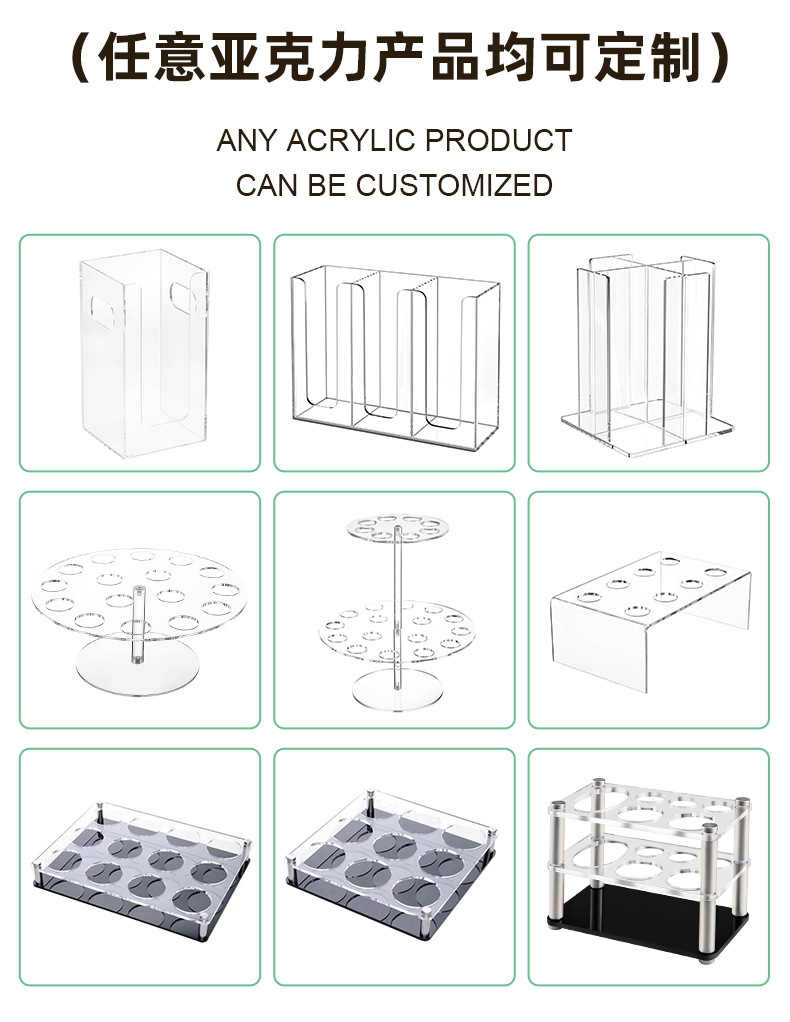 （任意亚克力产品均可定制）

ANY ACRYLIC PRODUCT
CAN BE CUSTOMIZED