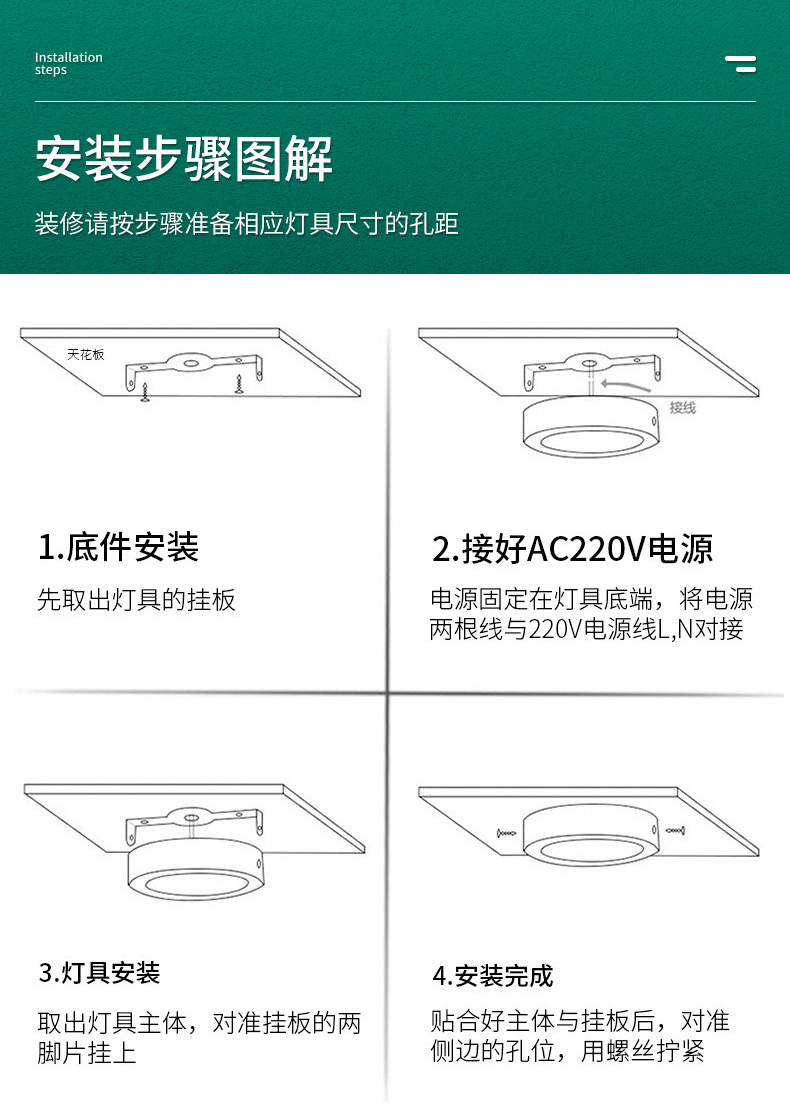 Installation steps

安装步骤图解

装修请按步骤准备相应灯具尺寸的孔距

天花板

1.底件安装

先取出灯具的挂板

接线

2.接好AC220V电源

电源固定在灯具底端，将电源两根线与220V电源线L,N对接

3.灯具安装

取出灯具主体，对准挂板的两脚片挂上

4.安装完成

贴合好主体与挂板后，对准侧边的孔位，用螺丝拧紧