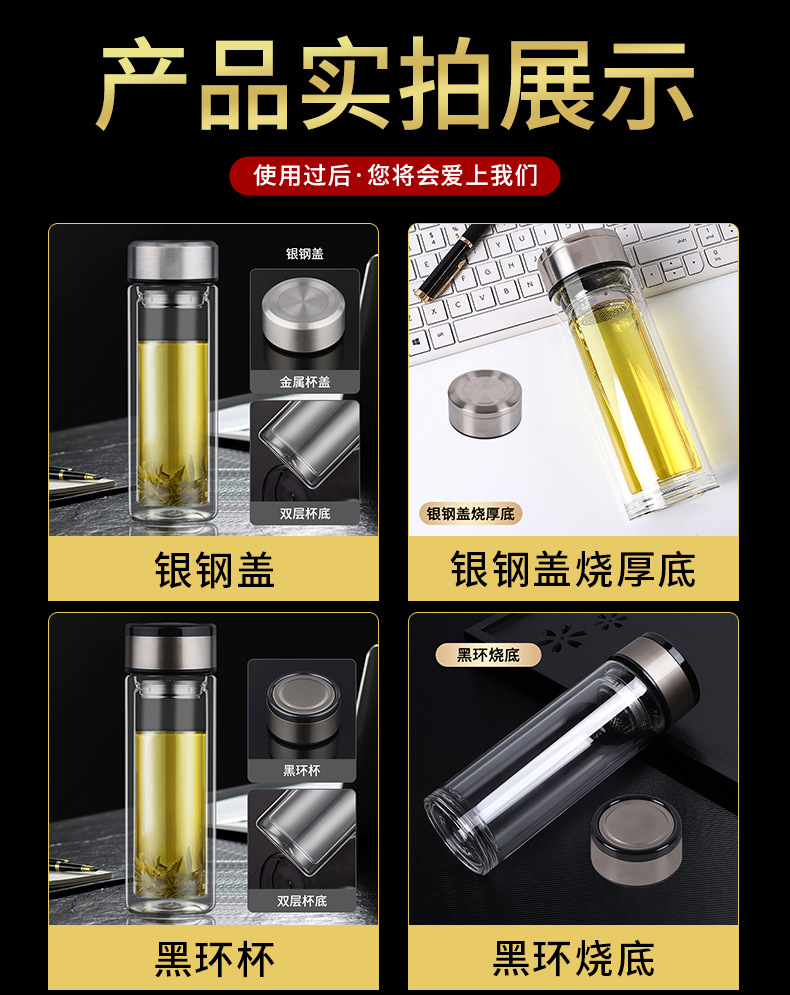 产品实拍展示

使用过后·您将会爱上我们

银钢盖

金属杯盖

双层杯底

银钢盖

银钢盖烧厚底

银钢盖烧厚底

黑环杯

双层杯底

黑环杯

黑环烧底

黑环烧底