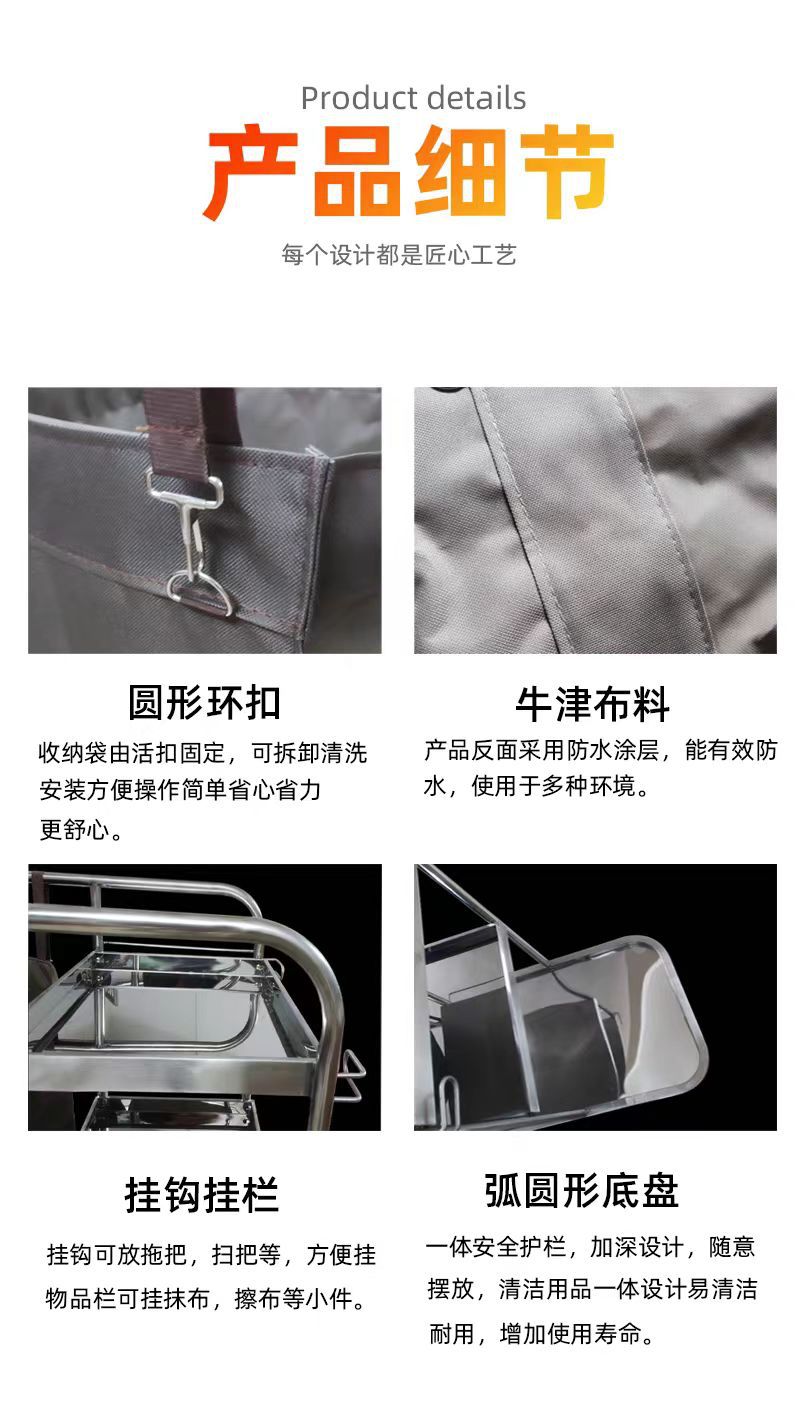 Product details
产品细节
每个设计都是匠心工艺

圆形环扣
收纳袋由活扣固定，可拆卸清洗安装方便操作简单省心省力更舒心。

牛津布料
产品反面采用防水涂层，能有效防水，使用于多种环境。

挂钩挂栏
挂钩可放拖把，扫把等，方便挂物品栏可挂抹布，擦布等小件。

弧圆形底盘
一体安全护栏，加深设计，随意摆放，清洁用品一体设计易清洁耐用，增加使用寿命。