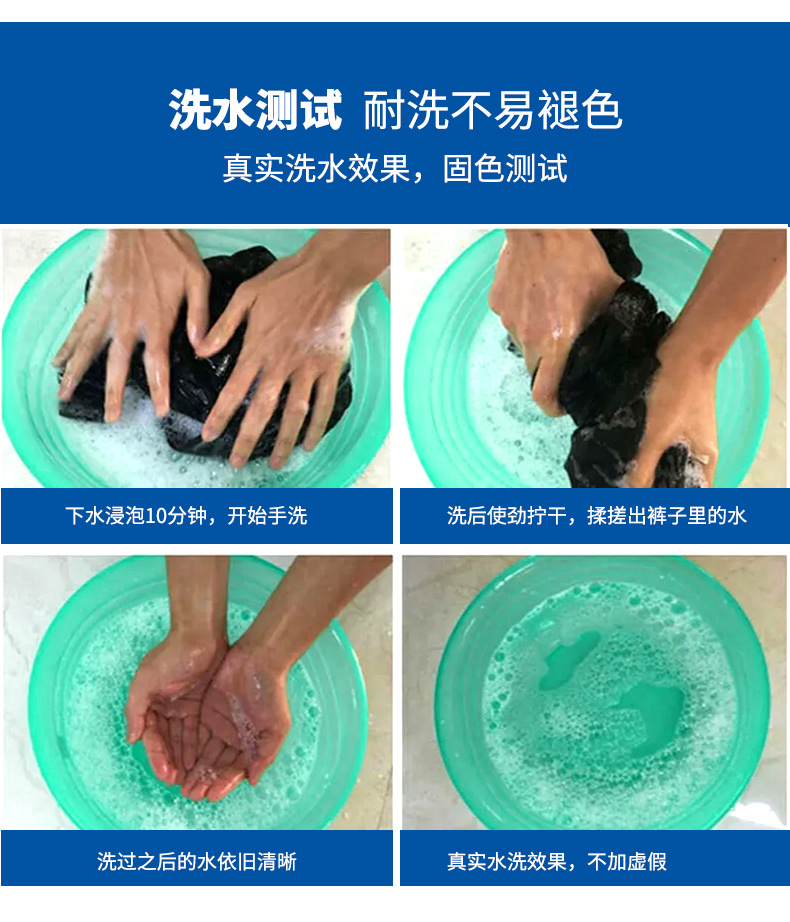 洗水测试 耐洗不易褪色

真实洗水效果，固色测试

下水浸泡10分钟，开始手洗

洗后使劲拧干，揉搓出裤子里的水

洗过之后的水依旧清晰

真实水洗效果，不加虚假