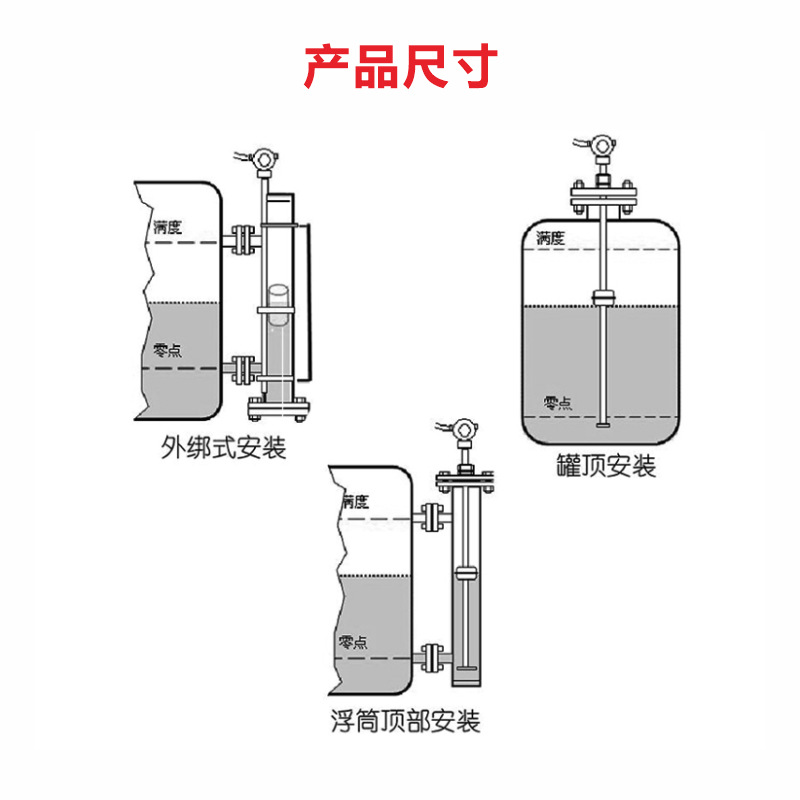 产品尺寸

满度

零点

外绑式安装

满度

零点

罐顶安装

满度

零点

浮筒顶部安装