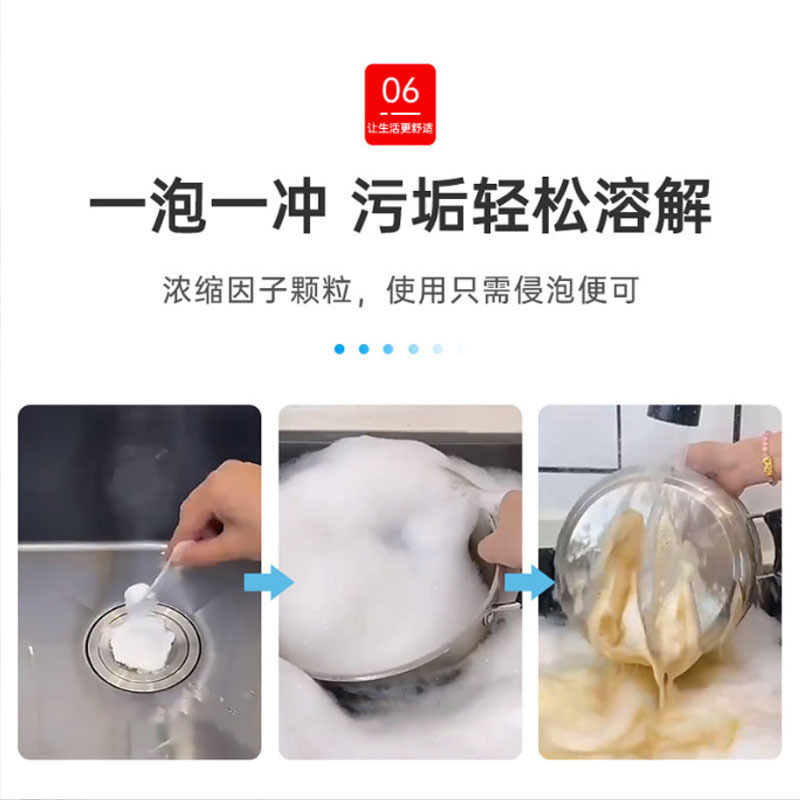 06
让生活更舒适

一泡一冲 污垢轻松溶解

浓缩因子颗粒，使用只需侵泡便可