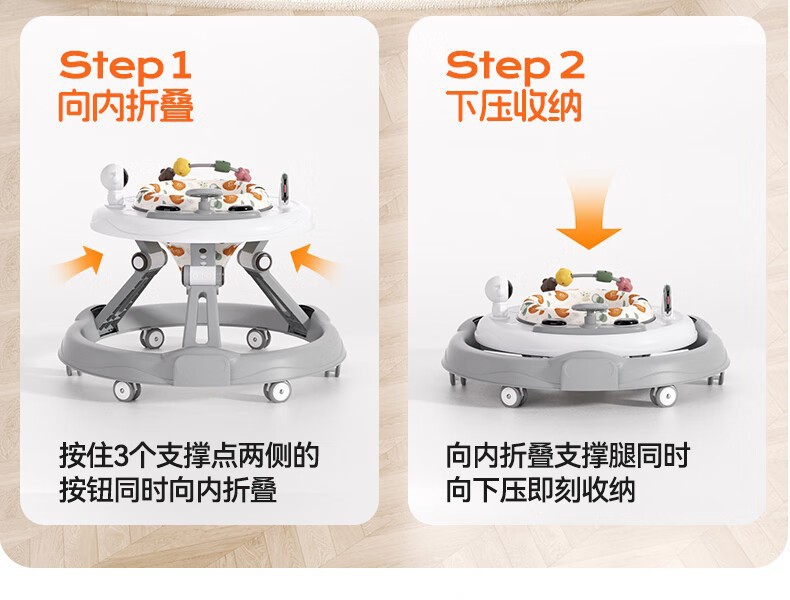 Step 1
向内折叠

按住3个支撑点两侧的按钮同时向内折叠

Step 2
下压收纳

向内折叠支撑腿同时向下压即刻收纳