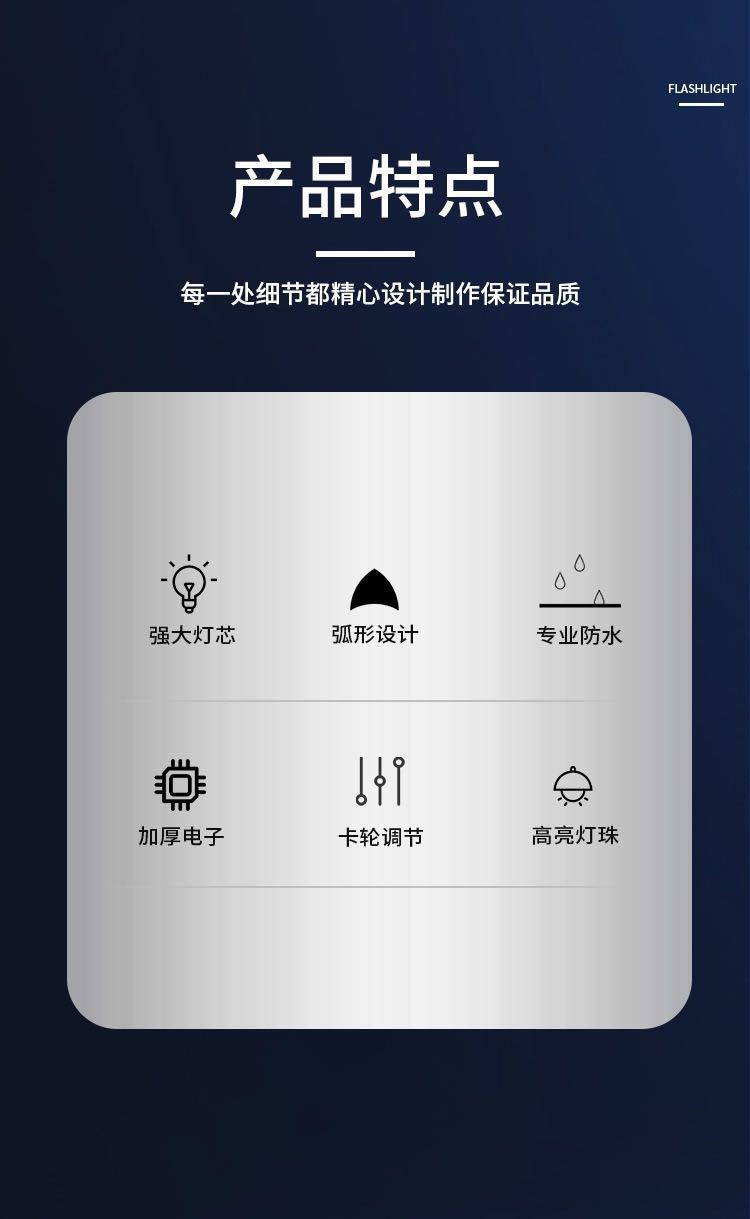 FLASHLIGHT

产品特点

每一处细节都精心设计制作保证品质

强大灯芯

弧形设计

专业防水

加厚电子

卡轮调节

高亮灯珠