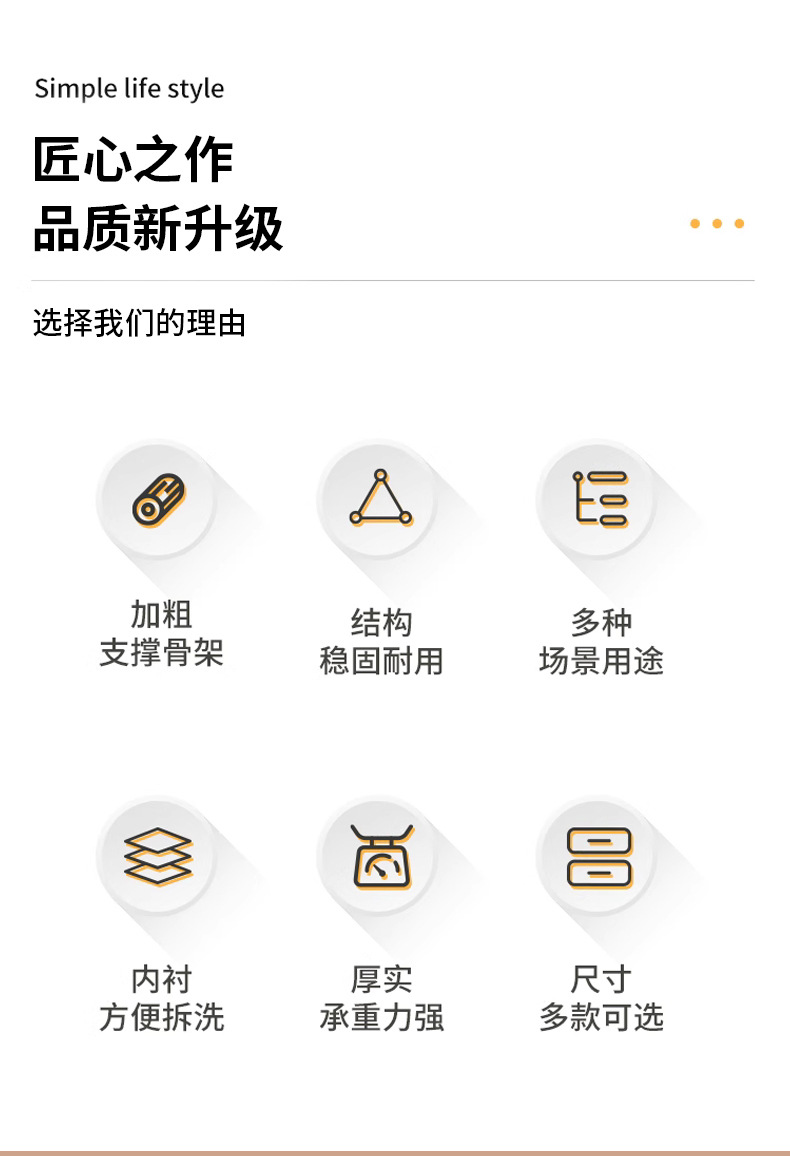 Simple life style

匠心之作
品质新升级

选择我们的理由

加粗
支撑骨架

结构
稳固耐用

多种
场景用途

内衬
方便拆洗

厚实
承重力强

尺寸
多款可选