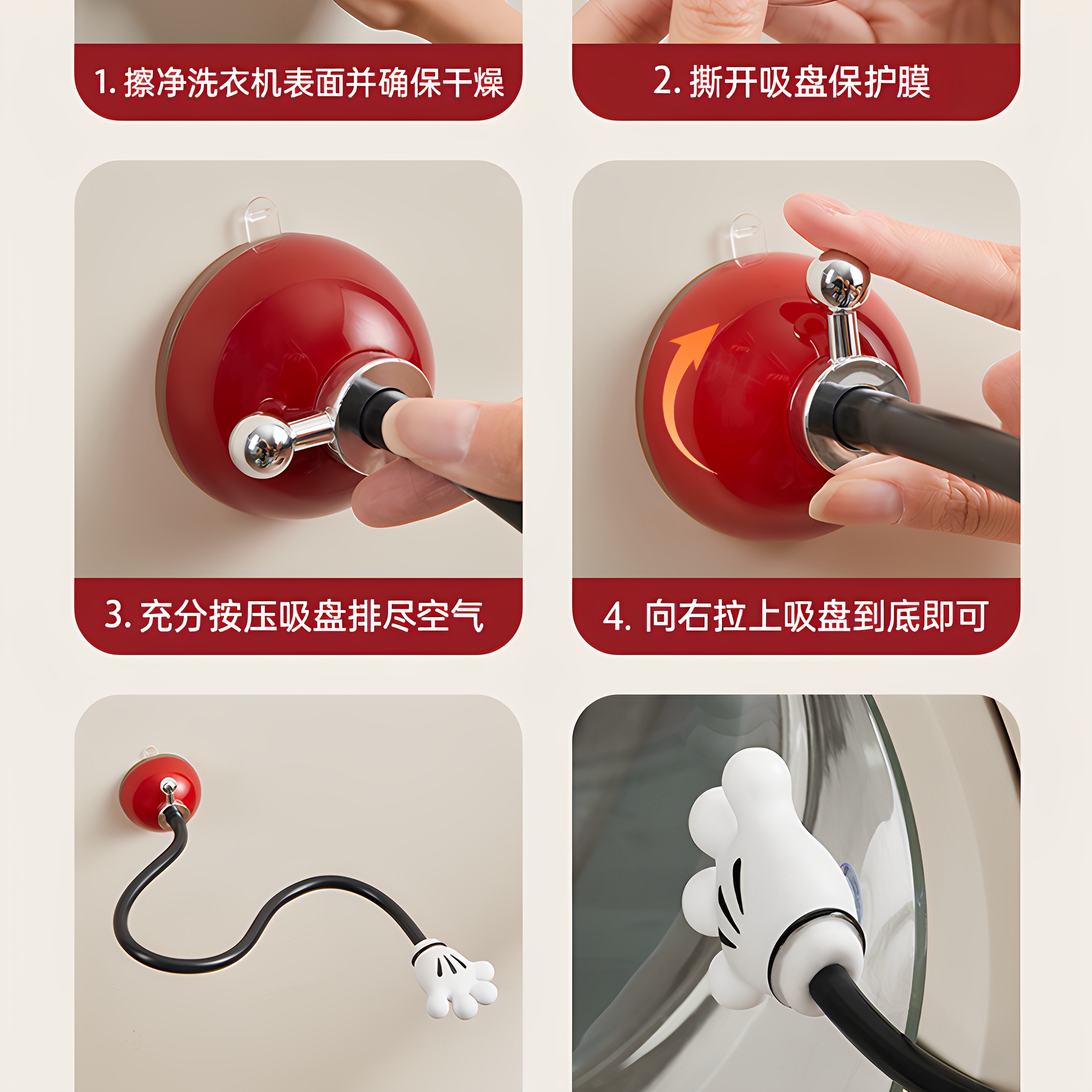 1. 擦净洗衣机表面并确保干燥

2. 撕开吸盘保护膜

3. 充分按压吸盘排尽空气

4. 向右拉上吸盘到底即可