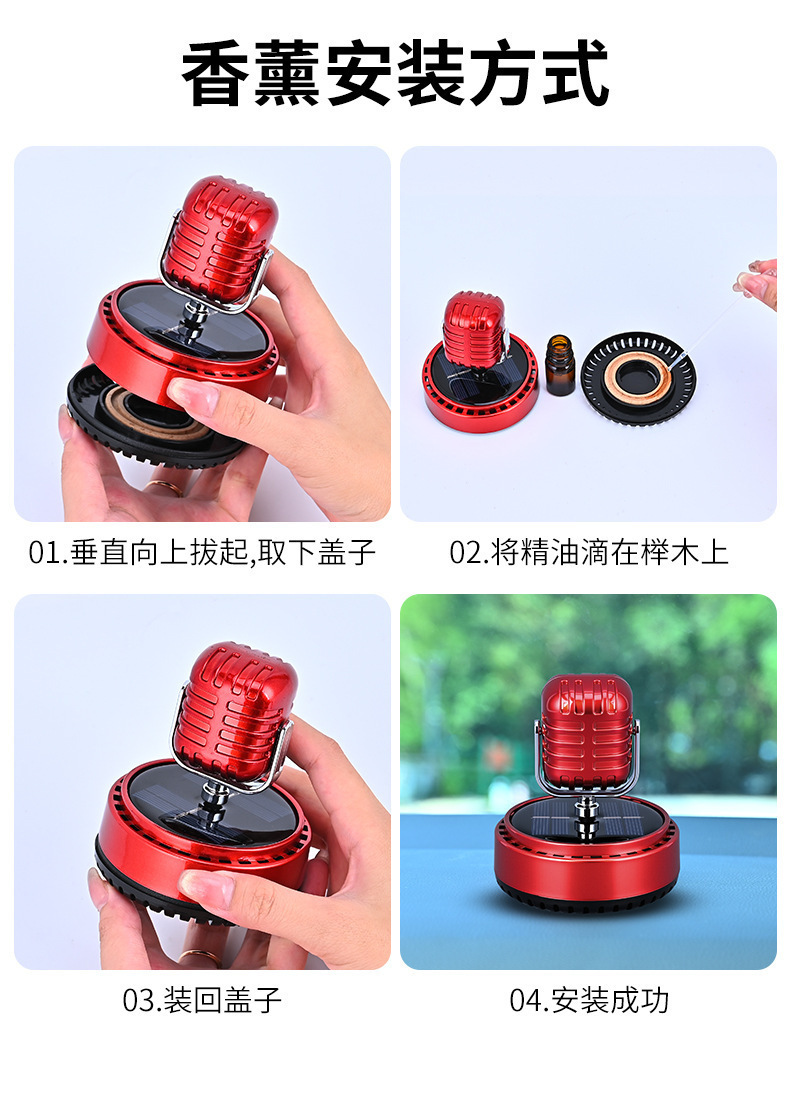 香薰安装方式

01.垂直向上拔起,取下盖子

02.将精油滴在榉木上

03.装回盖子

04.安装成功