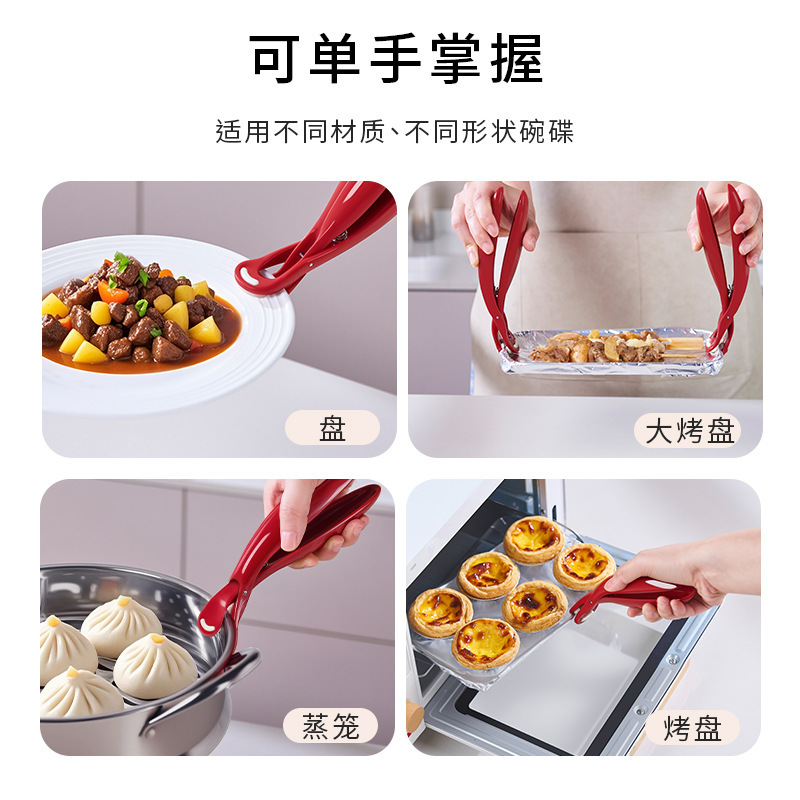 可单手掌握

适用不同材质、不同形状碗碟

盘

大烤盘

蒸笼

烤盘