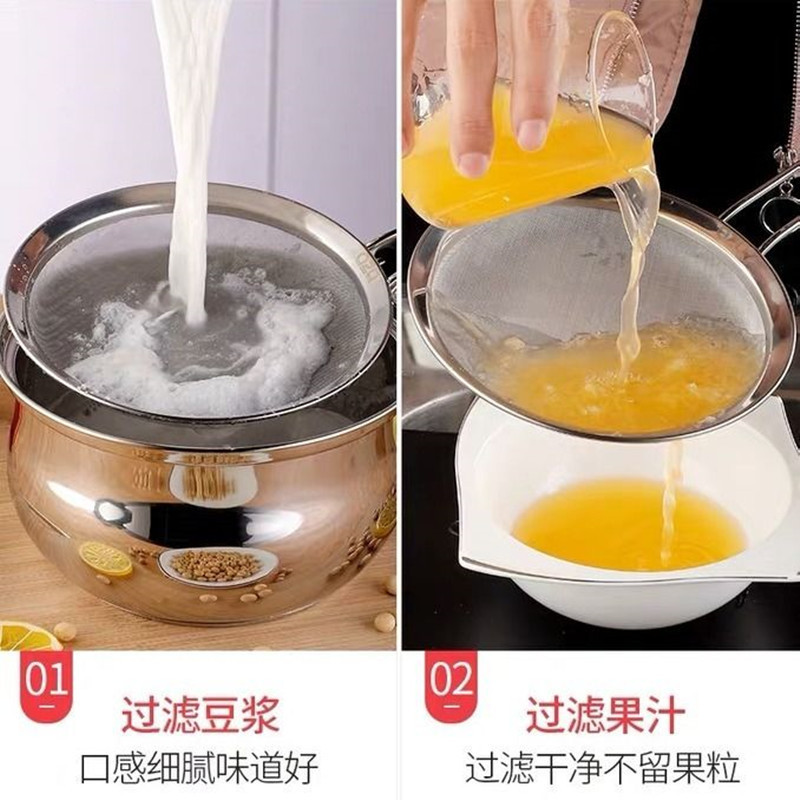 01

过滤豆浆

口感细腻味道好

02

过滤果汁

过滤干净不留果粒