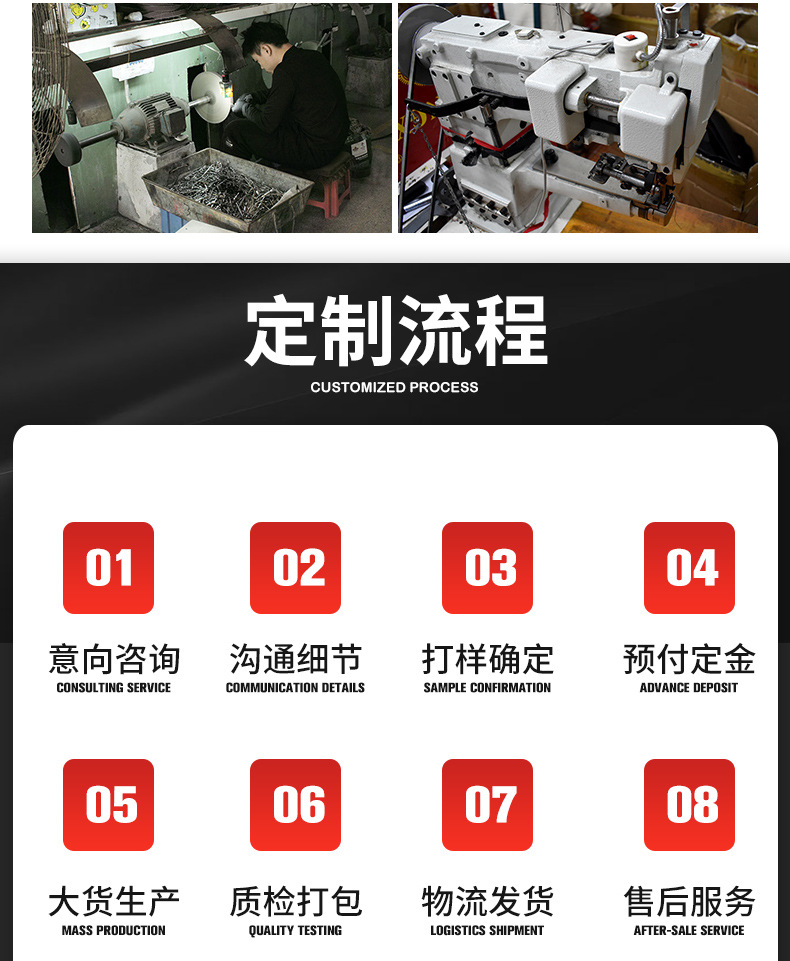 定制流程
CUSTOMIZED PROCESS

01
意向咨询
CONSULTING SERVICE

02
沟通细节
COMMUNICATION DETAILS

03
打样确定
SAMPLE CONFIRMATION

04
预付定金
ADVANCE DEPOSIT

05
大货生产
MASS PRODUCTION

06
质检打包
QUALITY TESTING

07
物流发货
LOGISTICS SHIPMENT

08
售后服务
AFTER-SALE SERVICE