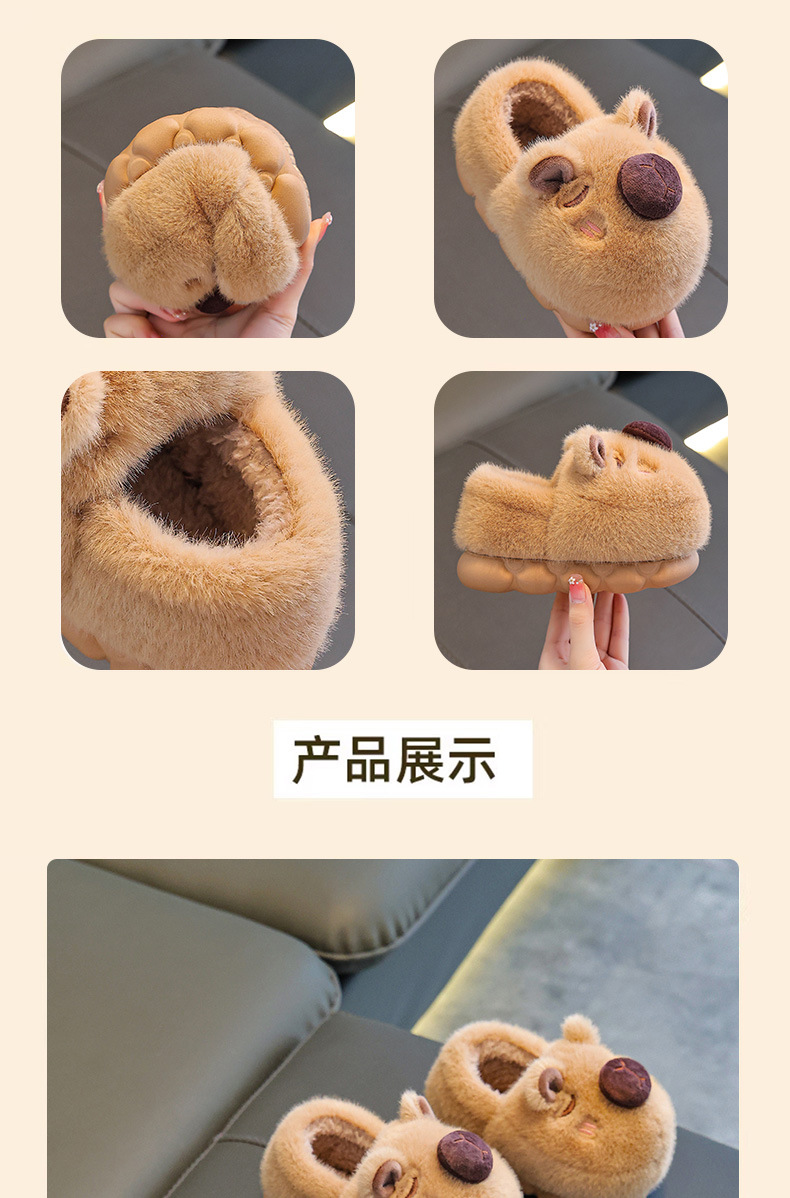 产品展示