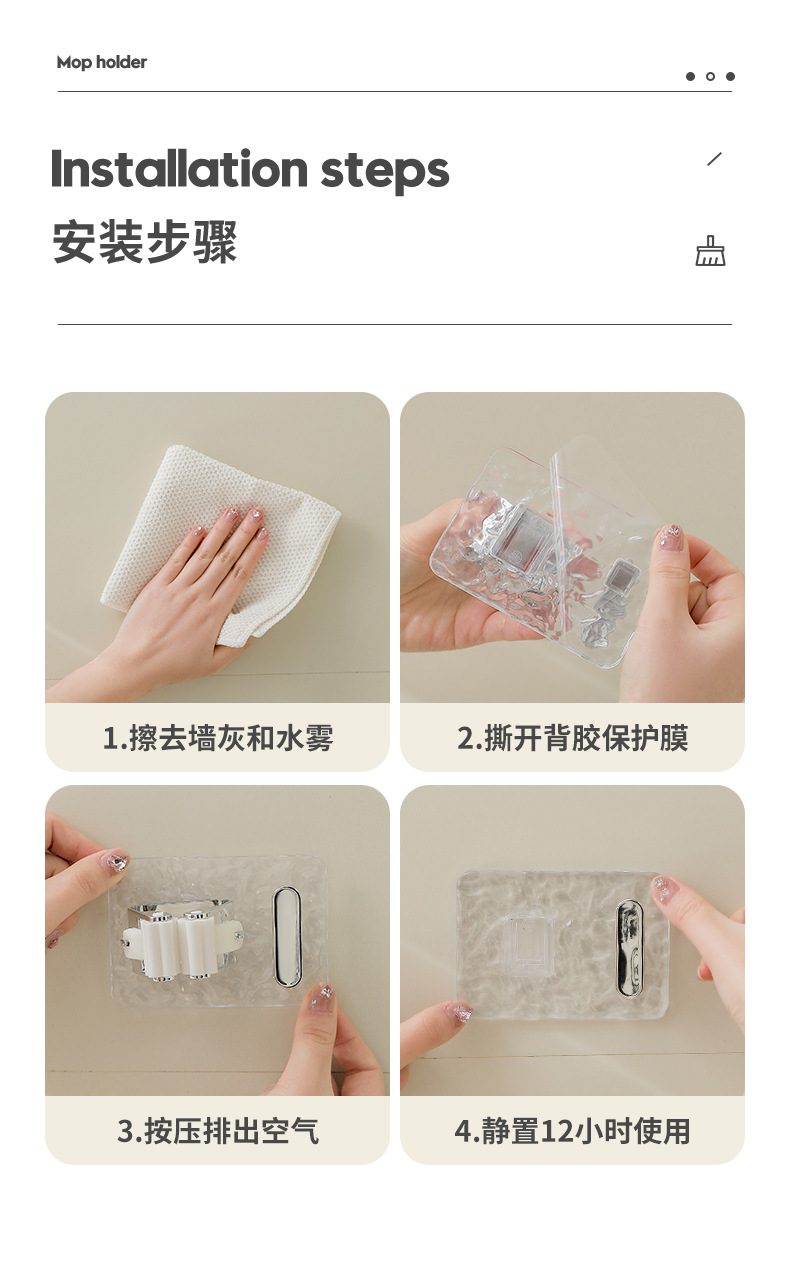 Mop holder

Installation steps
安装步骤

1.擦去墙灰和水雾

2.撕开背胶保护膜

3.按压排出空气

4.静置12小时使用