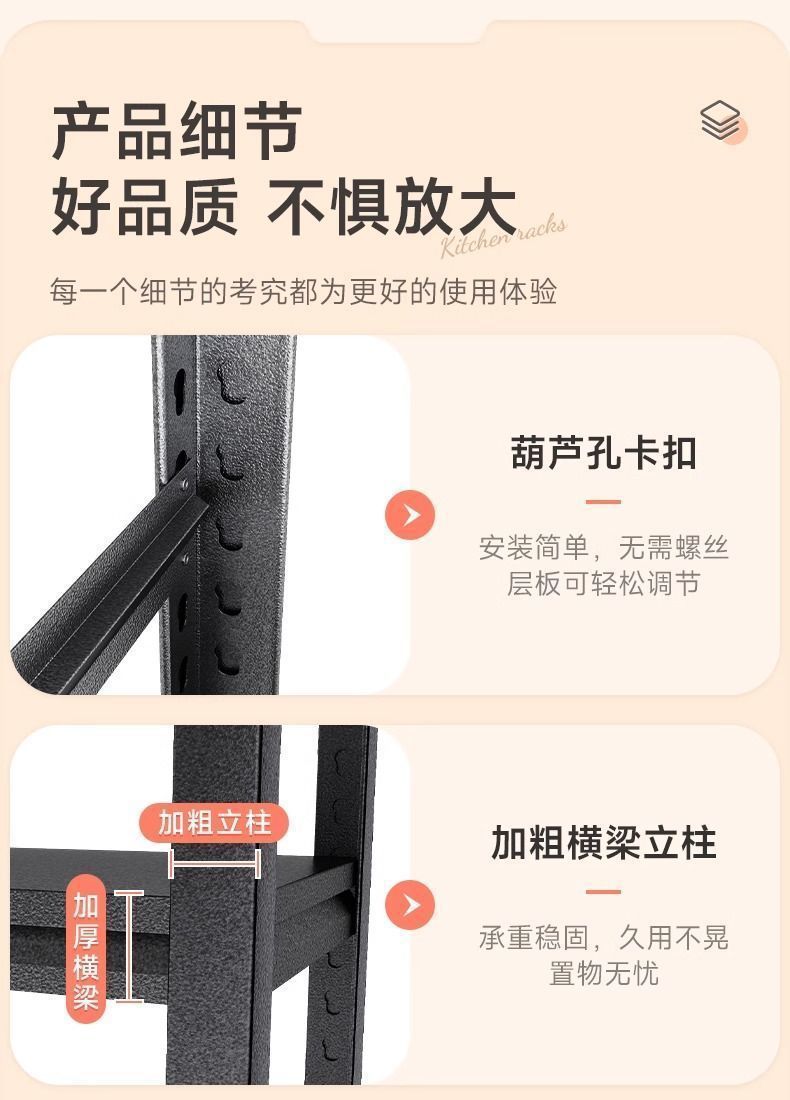 产品细节
好品质 不惧放大
Kitchen racks
每一个细节的考究都为更好的使用体验

葫芦孔卡扣
安装简单，无需螺丝
层板可轻松调节

加粗立柱
加厚横梁

加粗横梁立柱
承重稳固，久用不晃
置物无忧