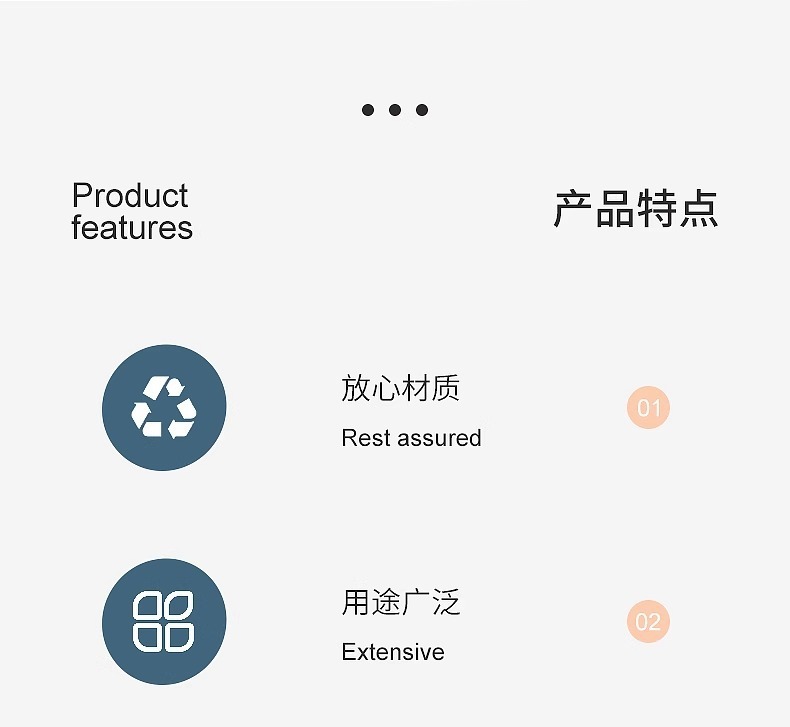 Product features

产品特点

放心材质

Rest assured

01

用途广泛

Extensive

02