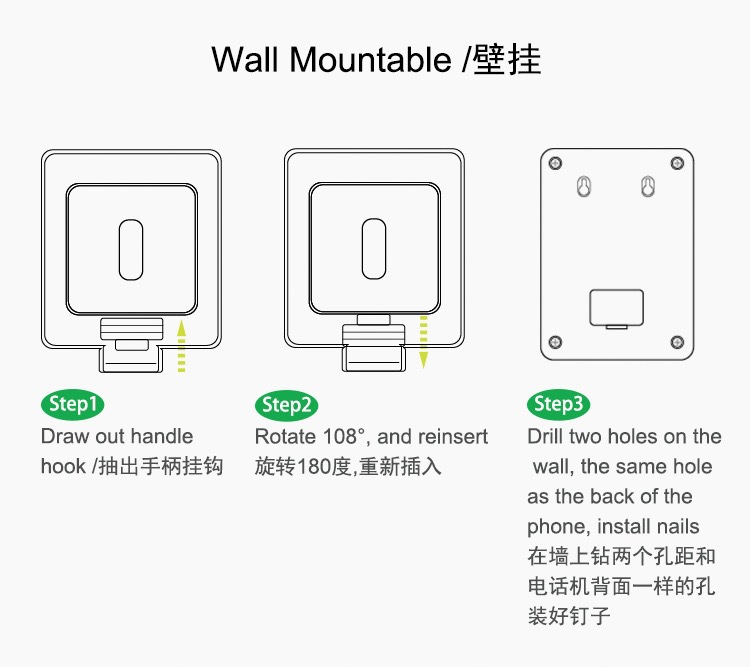 Wall Mountable /壁挂

Step1
Draw out handle hook /抽出手柄挂钩

Step2
Rotate 108°, and reinsert
旋转180度,重新插入

Step3
Drill two holes on the wall, the same hole as the back of the phone, install nails
在墙上钻两个孔距和电话机背面一样的孔装好钉子