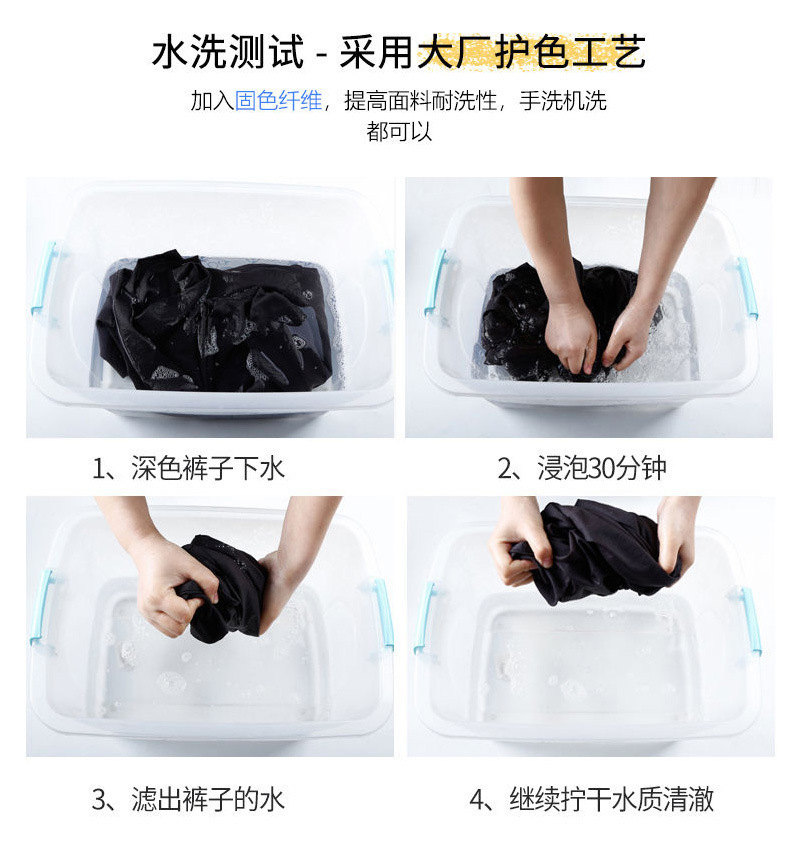 水洗测试 - 采用大厂护色工艺

加入固色纤维，提高面料耐洗性，手洗机洗都可以

1、深色裤子下水

2、浸泡30分钟

3、滤出裤子的水

4、继续拧干水质清澈