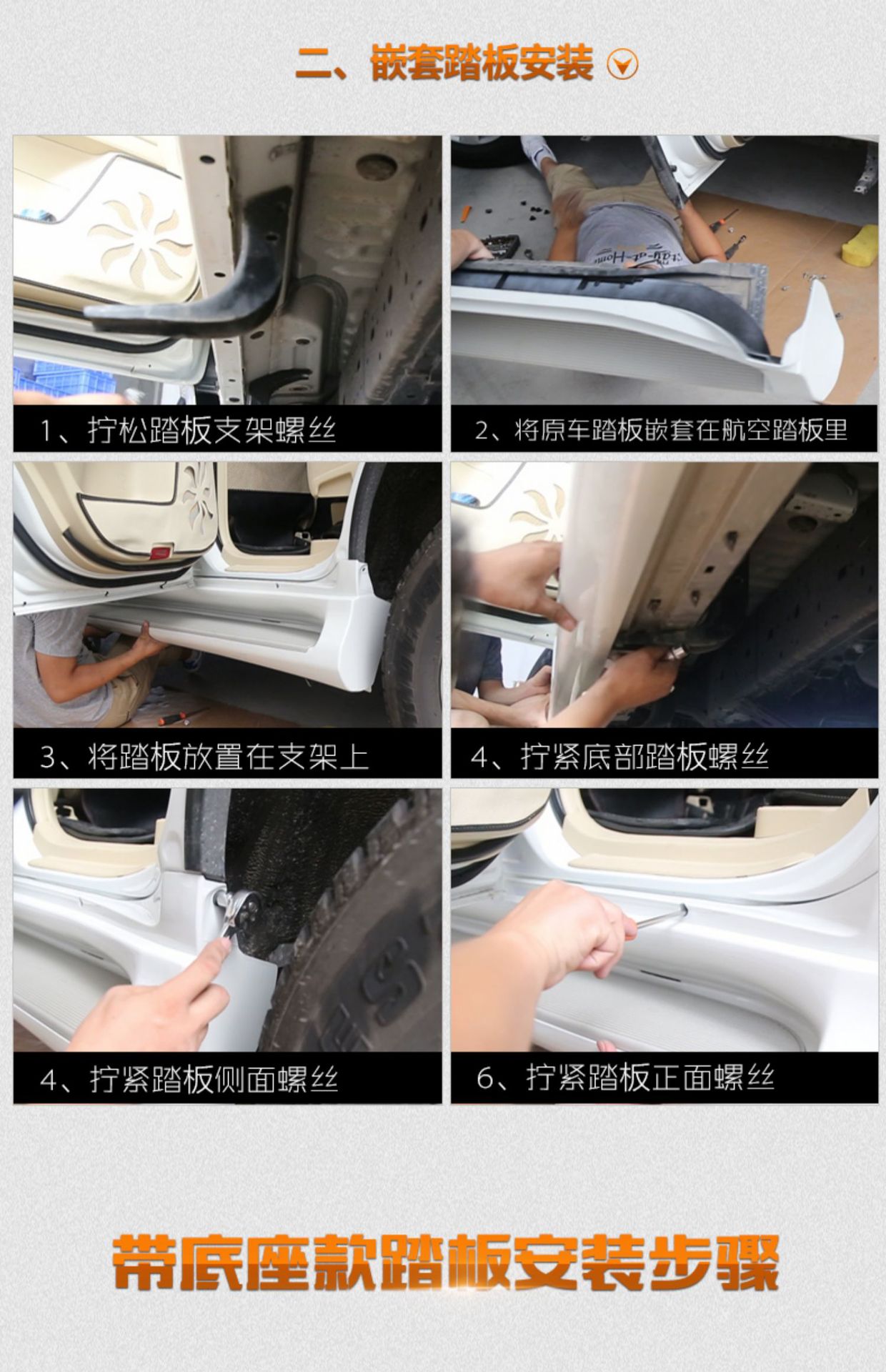 二、嵌套踏板安装

1、拧松踏板支架螺丝

2、将原车踏板嵌套在航空踏板里

3、将踏板放置在支架上

4、拧紧底部踏板螺丝

4、拧紧踏板侧面螺丝

6、拧紧踏板正面螺丝

带底座款踏板安装步骤