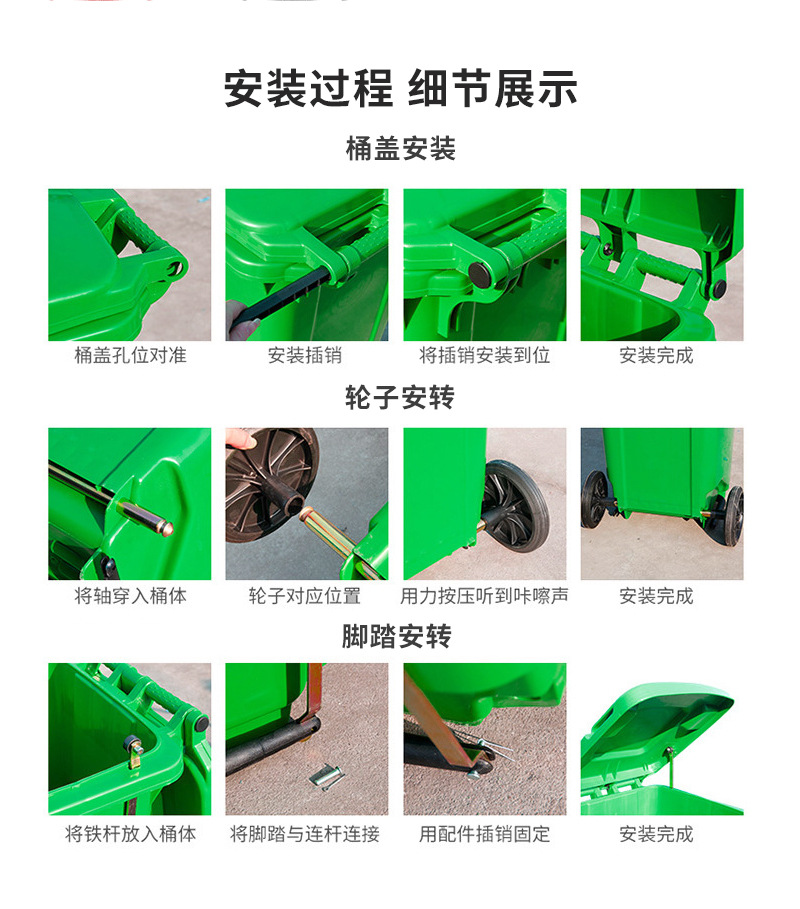 安装过程 细节展示

桶盖安装

桶盖孔位对准

安装插销

将插销安装到位

安装完成

轮子安转

将轴穿入桶体

轮子对应位置

用力按压听到咔嚓声

安装完成

脚踏安转

将铁杆放入桶体

将脚踏与连杆连接

用配件插销固定

安装完成