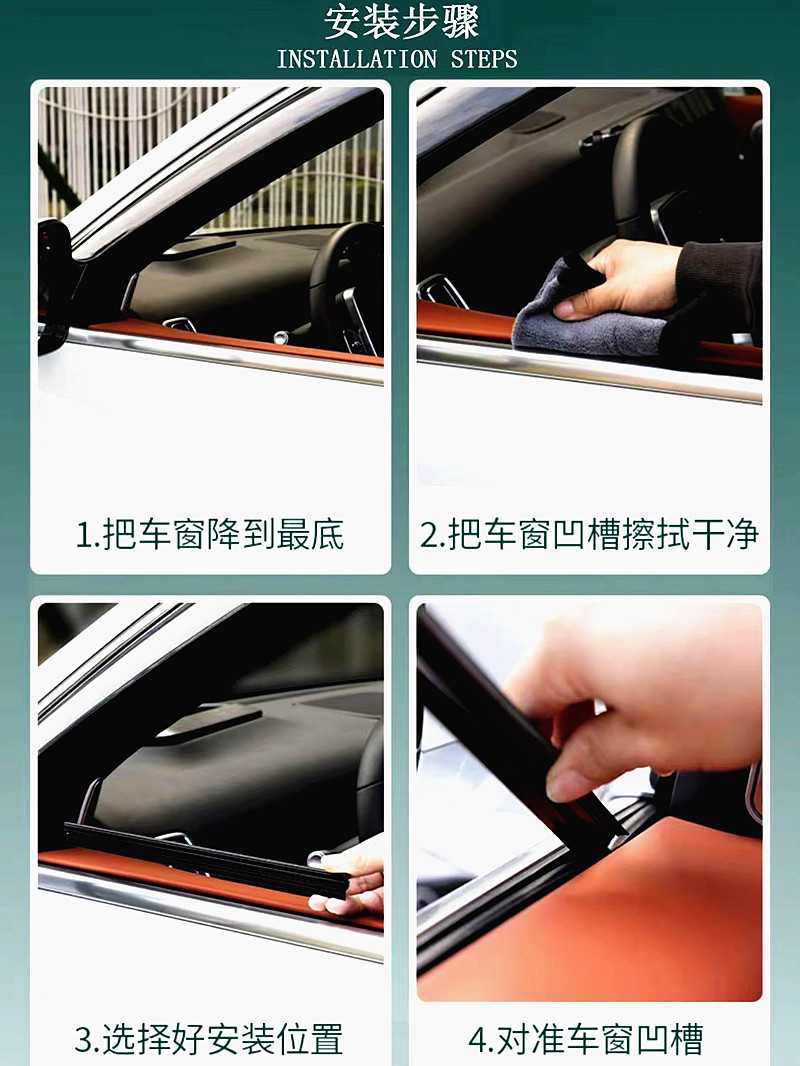 安装步骤
INSTALLATION STEPS

1.把车窗降到最底

2.把车窗凹槽擦拭干净

3.选择好安装位置

4.对准车窗凹槽