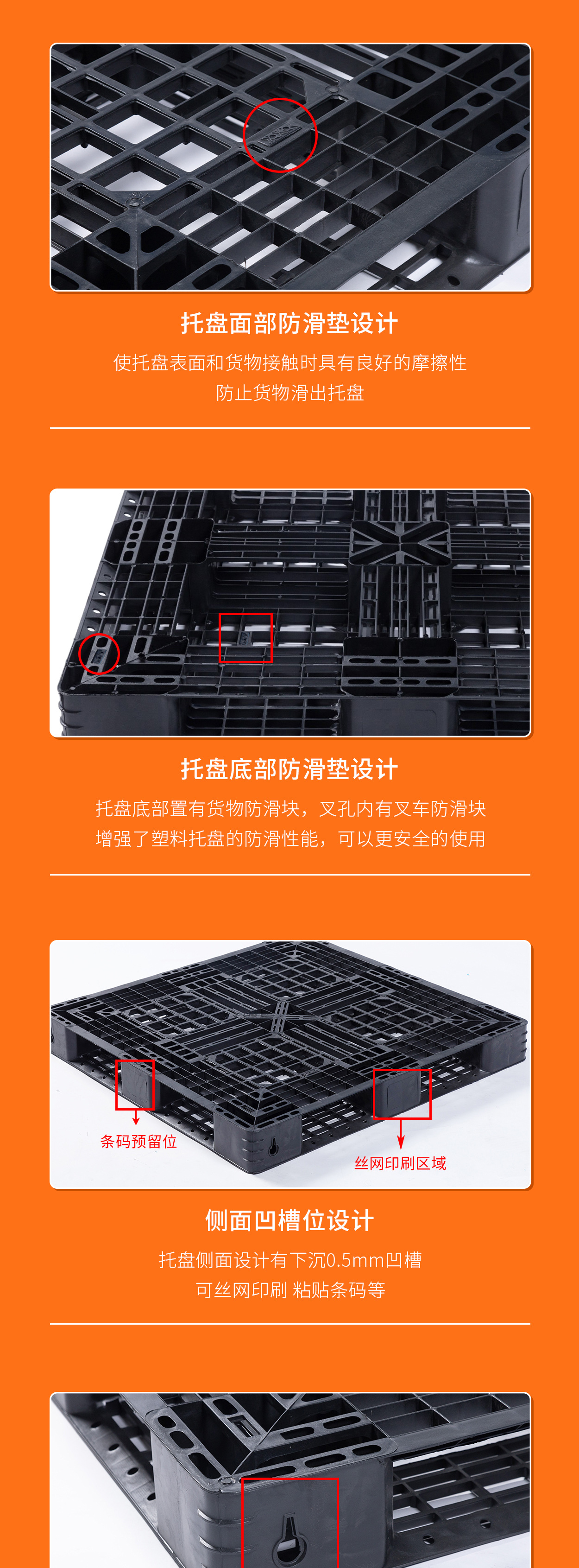 托盘面部防滑垫设计

使托盘表面和货物接触时具有良好的摩擦性
防止货物滑出托盘

托盘底部防滑垫设计

托盘底部置有货物防滑块，叉孔内有叉车防滑块
增强了塑料托盘的防滑性能，可以更安全的使用

条码预留位

丝网印刷区域

侧面凹槽位设计

托盘侧面设计有下沉0.5mm凹槽
可丝网印刷 粘贴条码等