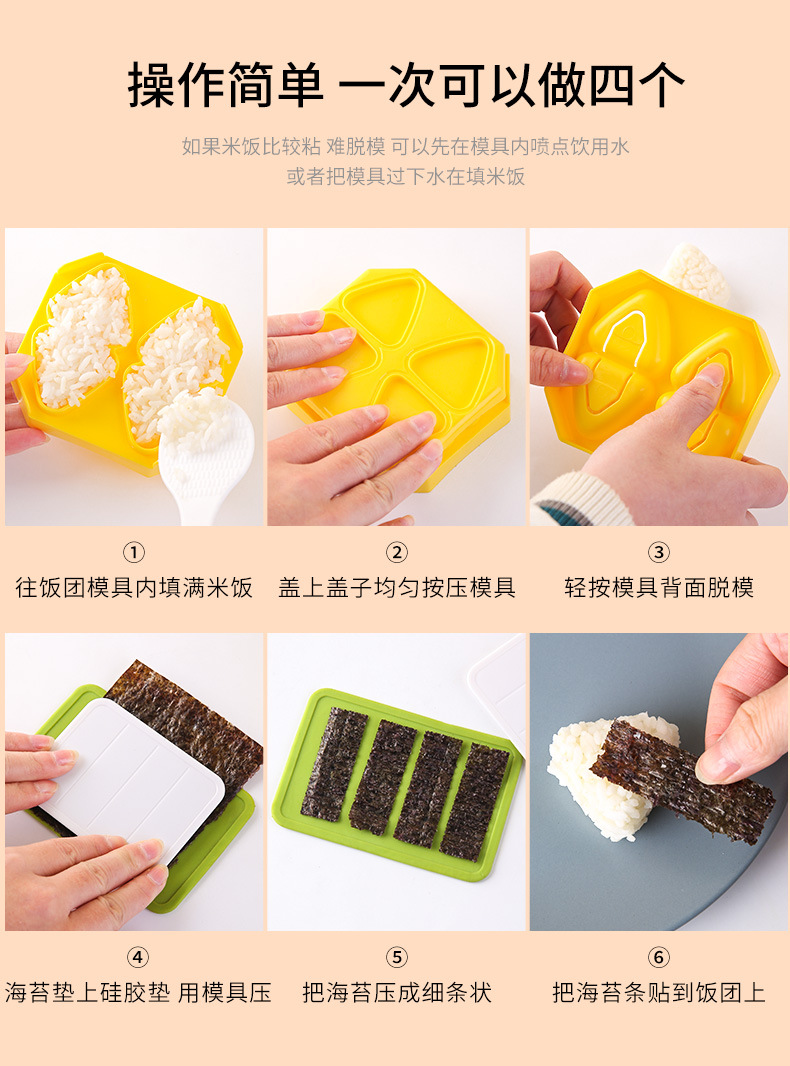 操作简单 一次可以做四个

如果米饭比较粘 难脱模 可以先在模具内喷点饮用水
或者把模具过下水在填米饭

①
往饭团模具内填满米饭

②
盖上盖子均匀按压模具

③
轻按模具背面脱模

④
海苔垫上硅胶垫 用模具压

⑤
把海苔压成细条状

⑥
把海苔条贴到饭团上