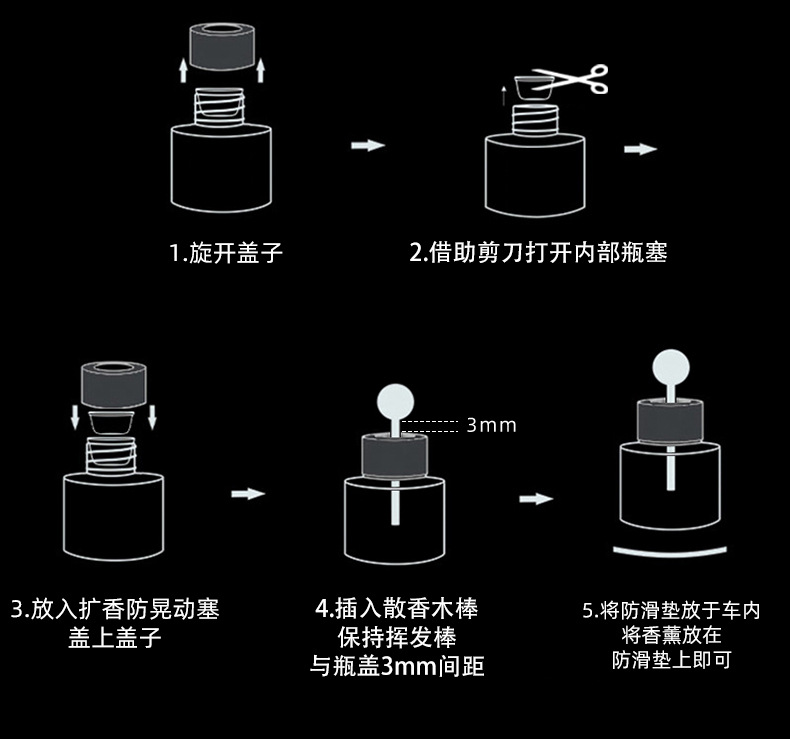 1.旋开盖子

2.借助剪刀打开内部瓶塞

3mm

3.放入扩香防晃动塞
盖上盖子

4.插入散香木棒
保持挥发棒
与瓶盖3mm间距

5.将防滑垫放于车内
将香薰放在
防滑垫上即可