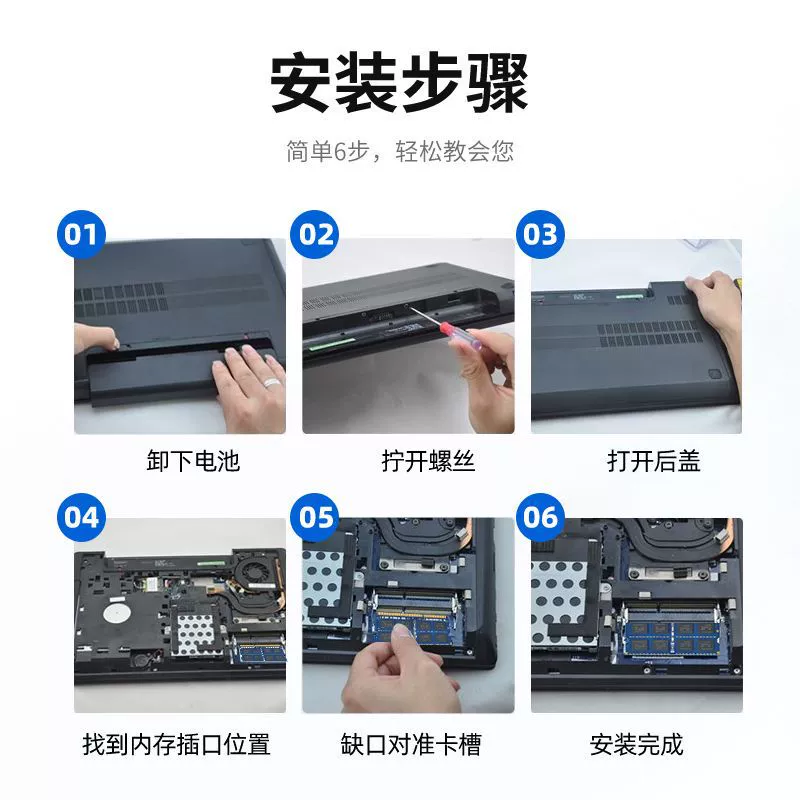 安装步骤

简单6步，轻松教会您

01
卸下电池

02
拧开螺丝

03
打开后盖

04
找到内存插口位置

05
缺口对准卡槽

06
安装完成