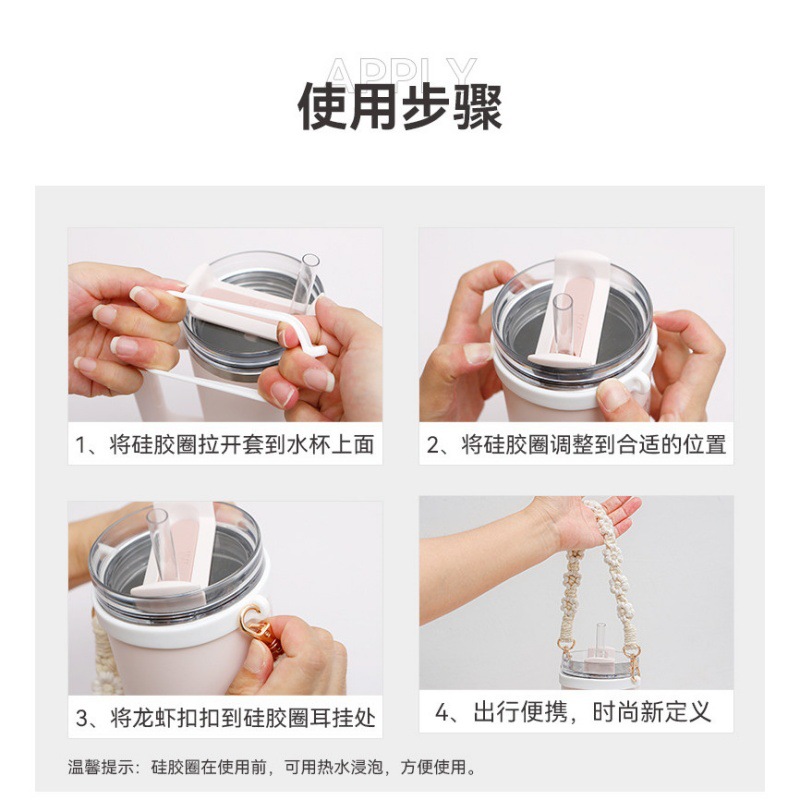 APPLY
使用步骤

1、将硅胶圈拉开套到水杯上面

2、将硅胶圈调整到合适的位置

3、将龙虾扣扣到硅胶圈耳挂处

4、出行便携，时尚新定义

温馨提示：硅胶圈在使用前，可用热水浸泡，方便使用。