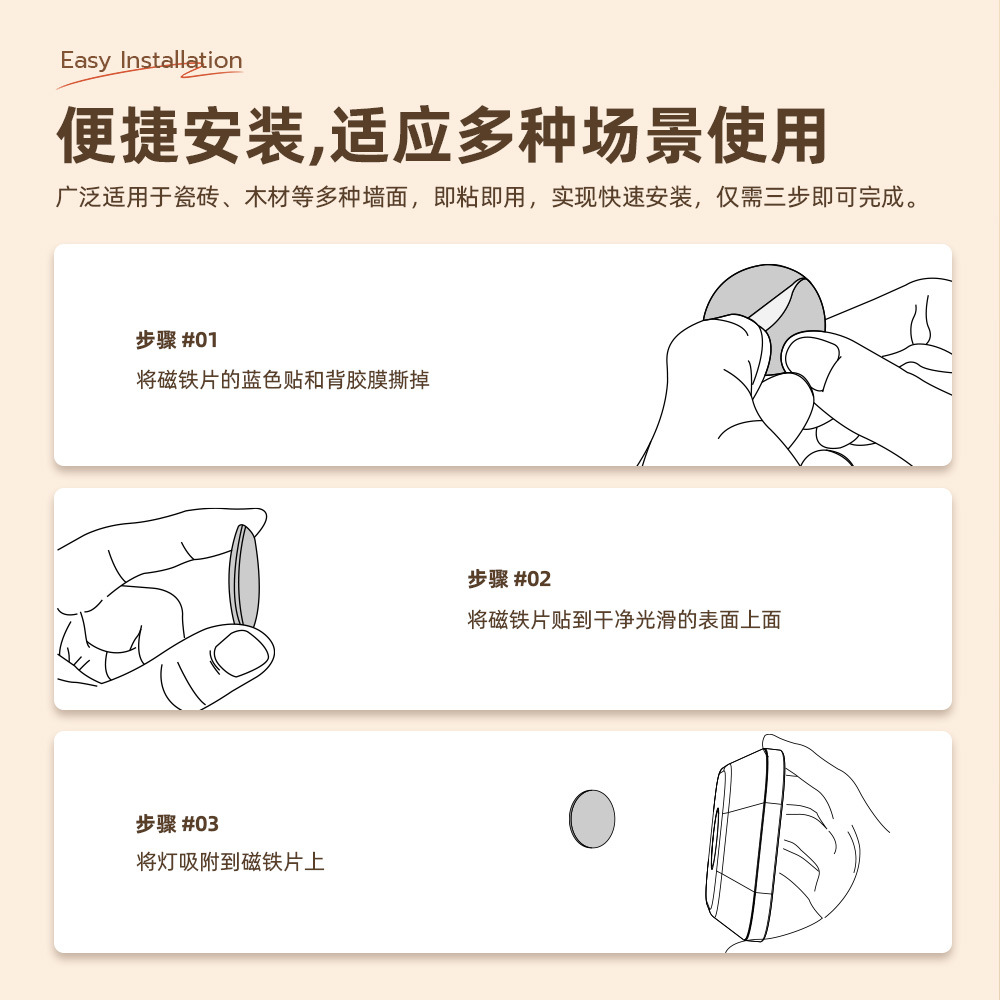 Easy Installation

便捷安装,适应多种场景使用

广泛适用于瓷砖、木材等多种墙面，即粘即用，实现快速安装，仅需三步即可完成。

步骤 #01
将磁铁片的蓝色贴和背胶膜撕掉

步骤 #02
将磁铁片贴到干净光滑的表面上面

步骤 #03
将灯吸附到磁铁片上