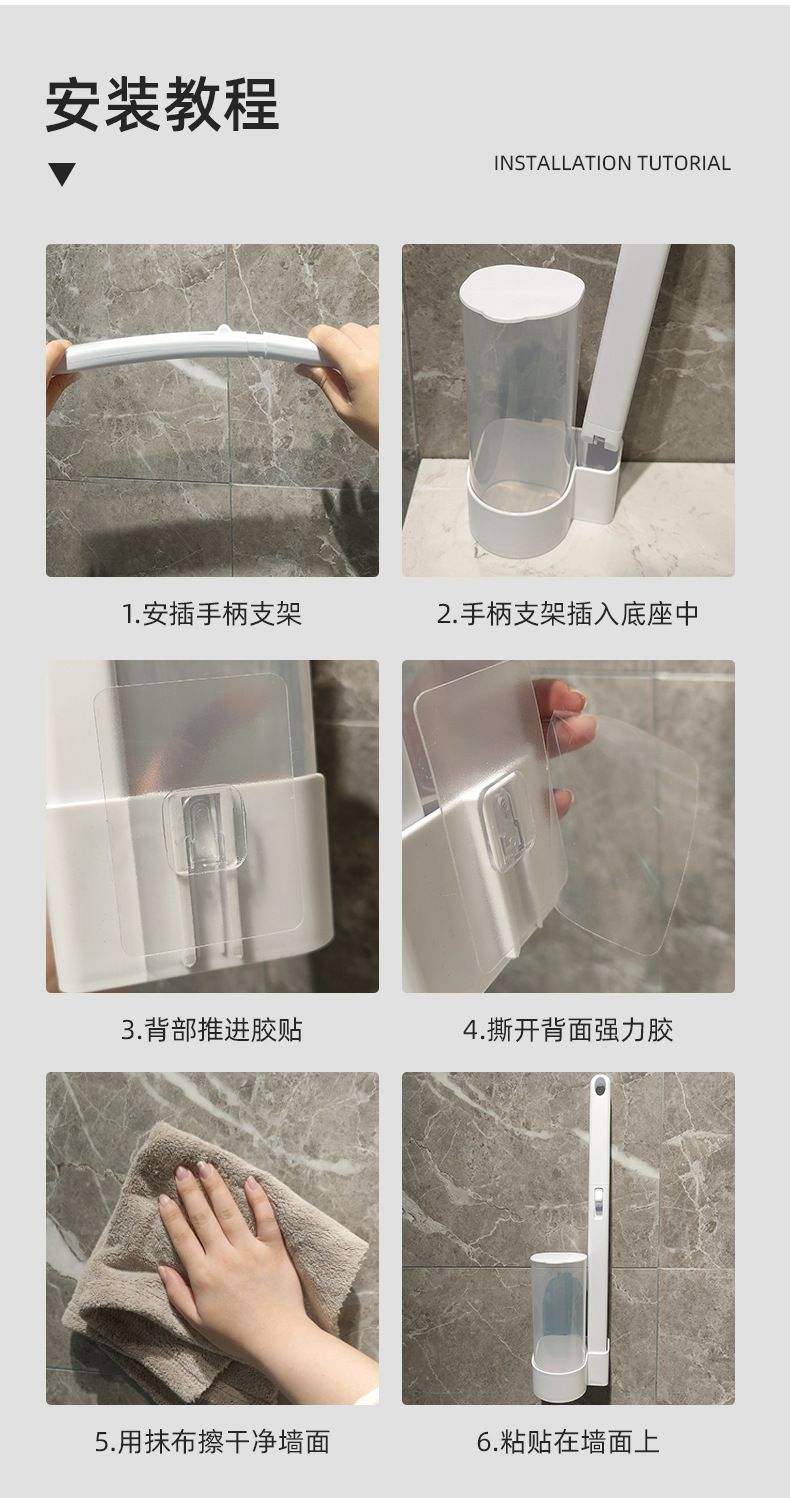 安装教程

INSTALLATION TUTORIAL

1.安插手柄支架

2.手柄支架插入底座中

3.背部推进胶贴

4.撕开背面强力胶

5.用抹布擦干净墙面

6.粘贴在墙面上