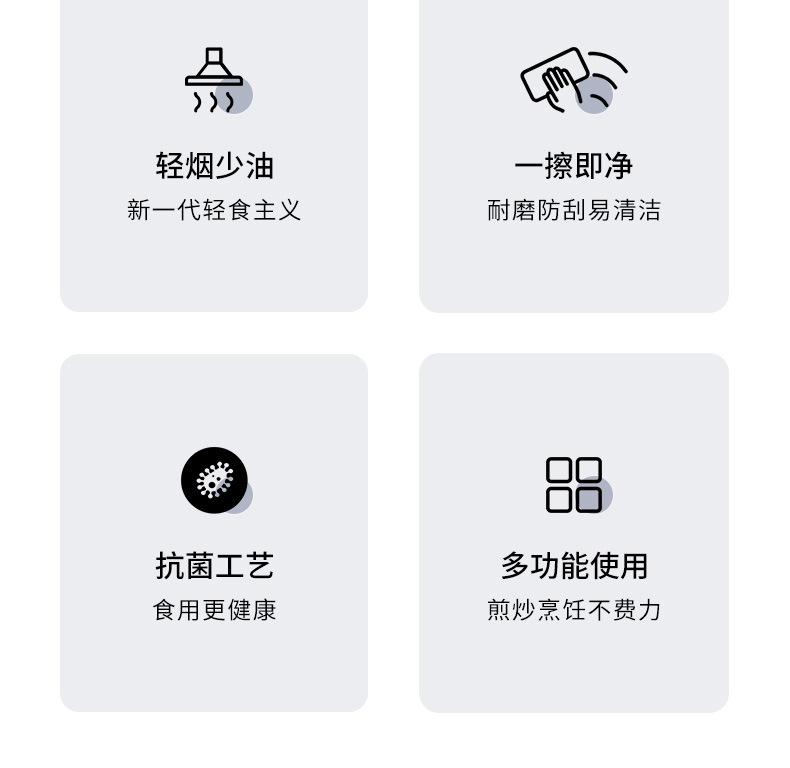 轻烟少油
新一代轻食主义

一擦即净
耐磨防刮易清洁

抗菌工艺
食用更健康

多功能使用
煎炒烹饪不费力