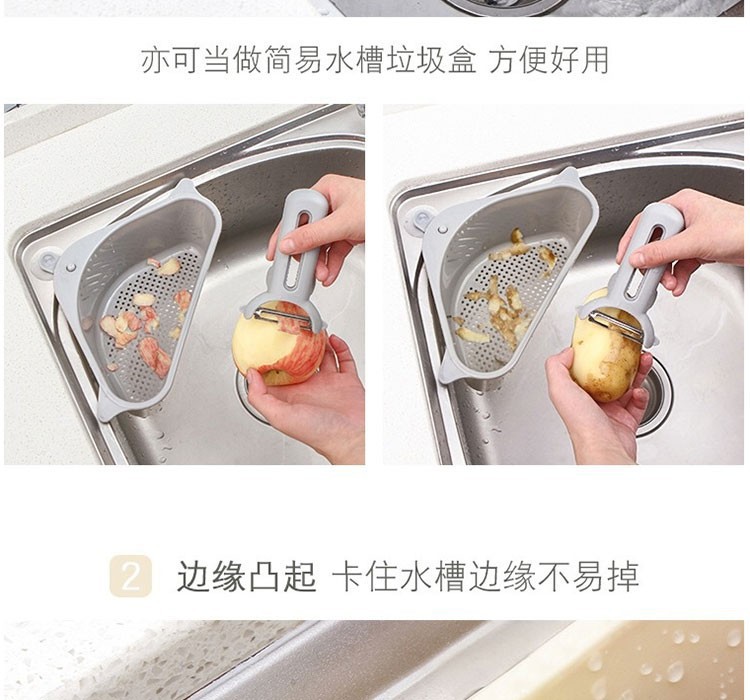 亦可当做简易水槽垃圾盒 方便好用

2 边缘凸起 卡住水槽边缘不易掉