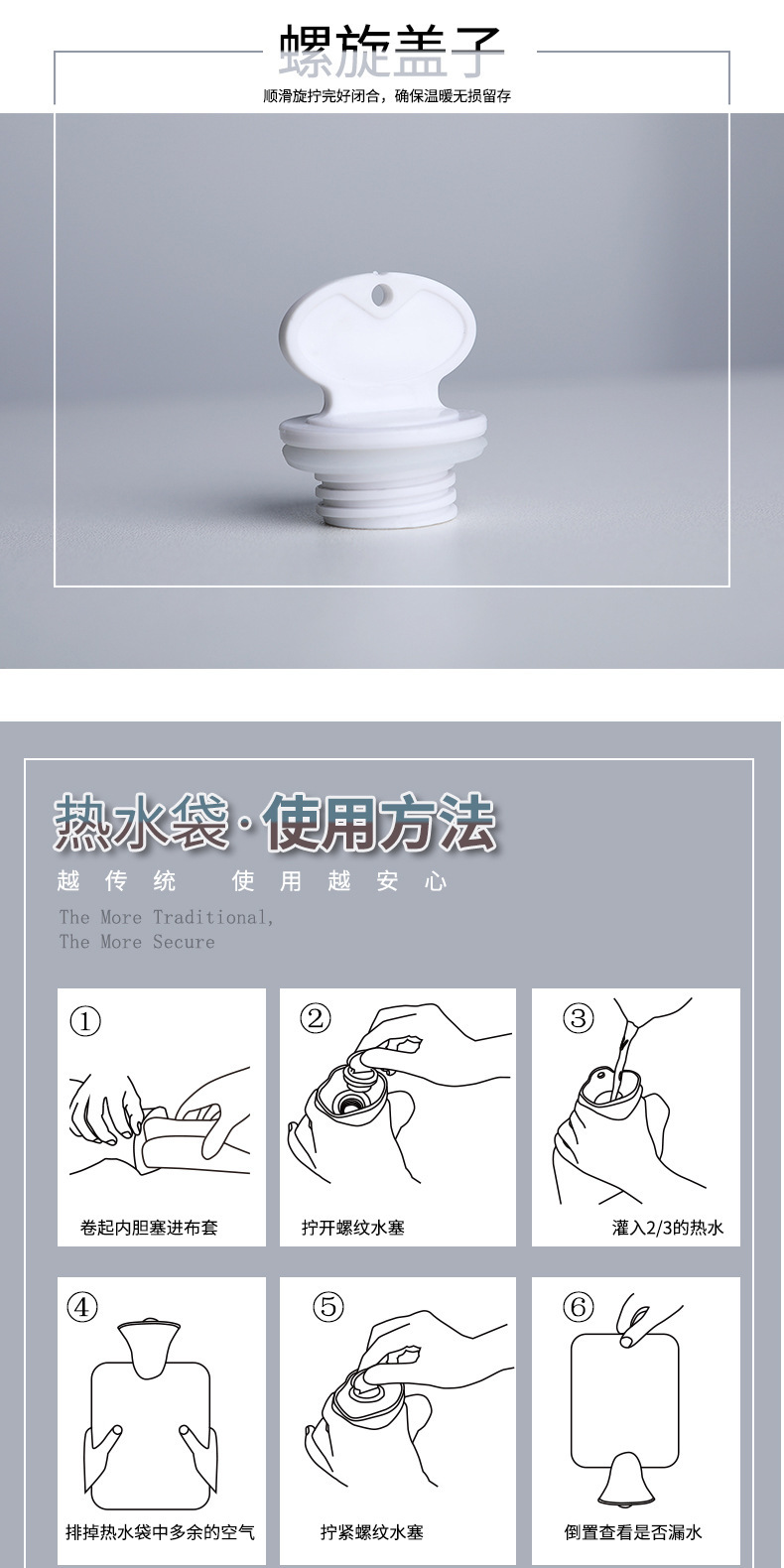 螺旋盖子

顺滑旋拧完好闭合，确保温暖无损留存

热水袋·使用方法

越传统 使用越安心

The More Traditional,
The More Secure

①

卷起内胆塞进布套

②

拧开螺纹水塞

③

灌入2/3的热水

④

排掉热水袋中多余的空气

⑤

拧紧螺纹水塞

⑥

倒置查看是否漏水