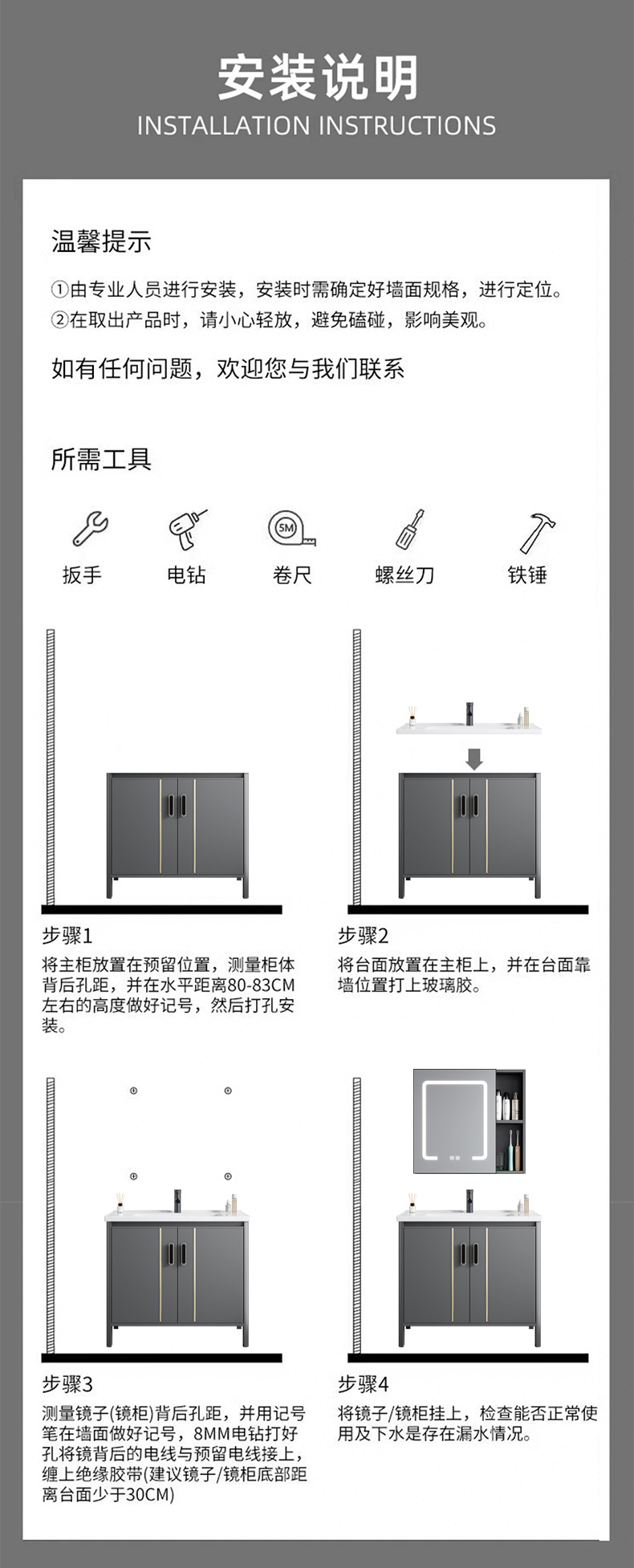 安装说明
INSTALLATION INSTRUCTIONS

温馨提示

①由专业人员进行安装，安装时需确定好墙面规格，进行定位。
②在取出产品时，请小心轻放，避免磕碰，影响美观。

如有任何问题，欢迎您与我们联系

所需工具

5M

扳手
电钻
卷尺
螺丝刀
铁锤

步骤1
将主柜放置在预留位置，测量柜体背后孔距，并在水平距离80-83CM左右的高度做好记号，然后打孔安装。

步骤2
将台面放置在主柜上，并在台面靠墙位置打上玻璃胶。

步骤3
测量镜子(镜柜)背后孔距，并用记号笔在墙面做好记号，8MM电钻打好孔将镜背后的电线与预留电线接上，缠上绝缘胶带(建议镜子/镜柜底部距离台面少于30CM)

步骤4
将镜子/镜柜挂上，检查能否正常使用及下水是存在漏水情况。