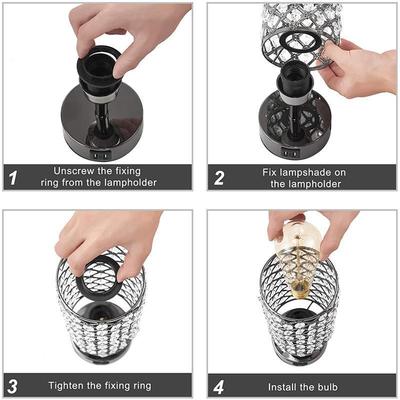 1 Unscrew the fixing ring from the lampholder

2 Fix lampshade on the lampholder

3 Tighten the fixing ring

4 Install the bulb