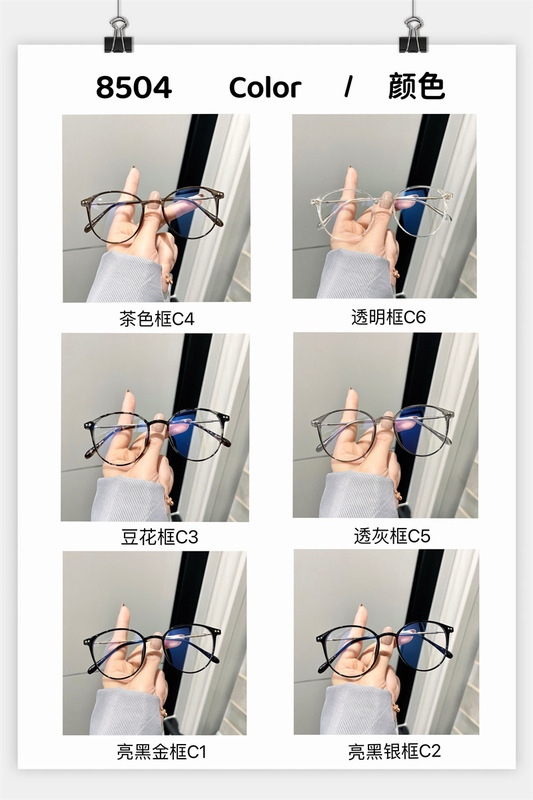 8504 Color / 颜色

茶色框C4

透明框C6

豆花框C3

透灰框C5

亮黑金框C1

亮黑银框C2