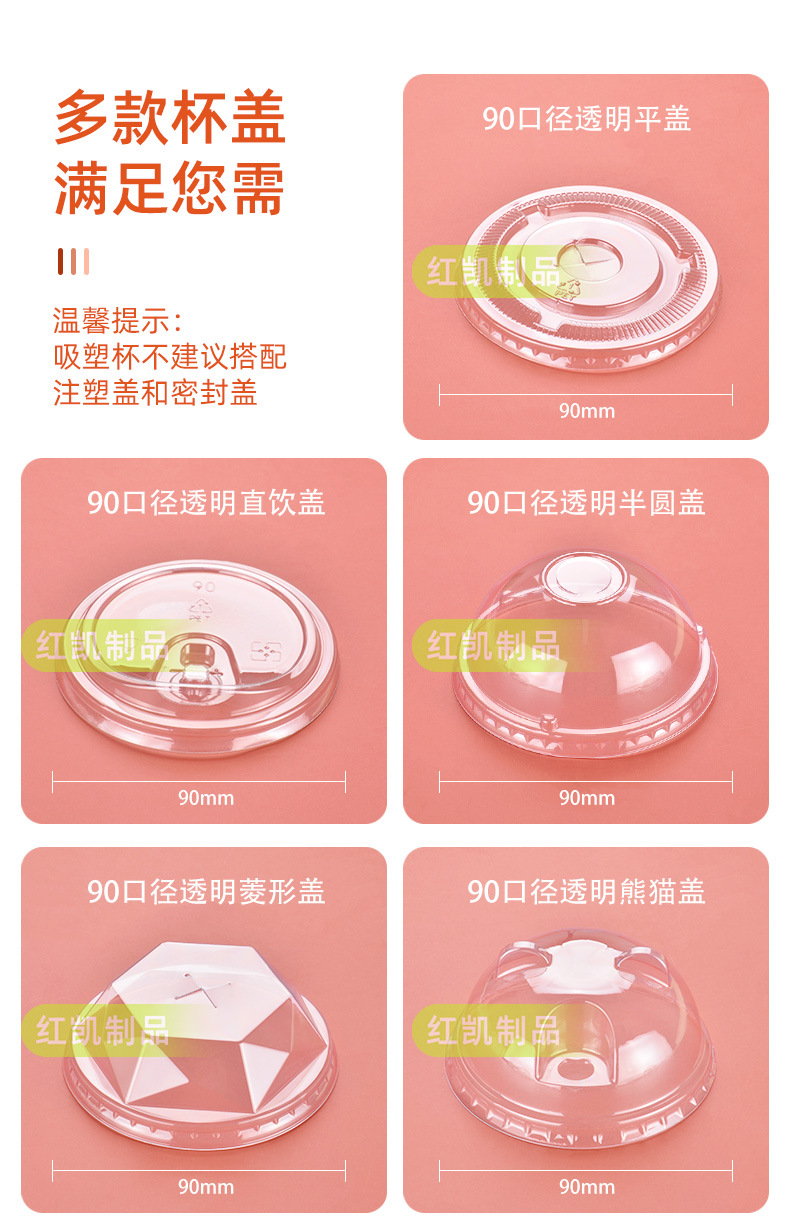 多款杯盖
满足您需

温馨提示：
吸塑杯不建议搭配
注塑盖和密封盖

90口径透明平盖

红凯制品

90mm

90口径透明直饮盖

红凯制品

90mm

90口径透明半圆盖

红凯制品

90mm

90口径透明菱形盖

红凯制品

90mm

90口径透明熊猫盖

红凯制品

90mm