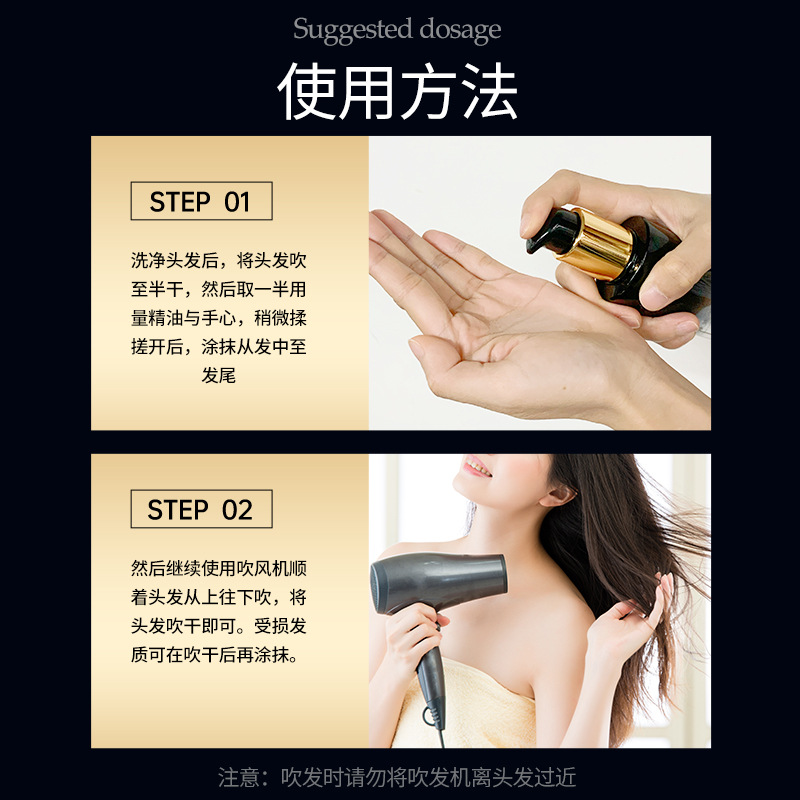 Suggested dosage

使用方法

STEP 01

洗净头发后，将头发吹至半干，然后取一半用量精油与手心，稍微揉搓开后，涂抹从发中至发尾

STEP 02

然后继续使用吹风机顺着头发从上往下吹，将头发吹干即可。受损发质可在吹干后再涂抹。

注意：吹发时请勿将吹发机离头发过近