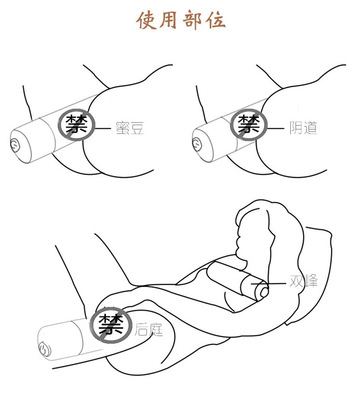 使用部位

禁

蜜豆

禁

阴道

双峰

禁

后庭