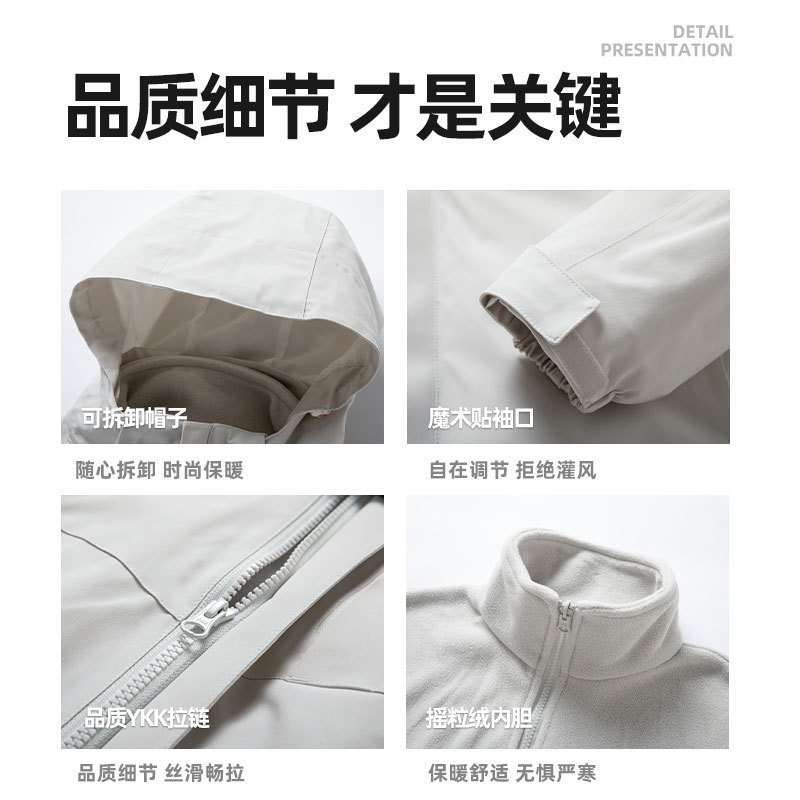 DETAIL
PRESENTATION

品质细节 才是关键

可拆卸帽子

随心拆卸 时尚保暖

魔术贴袖口

自在调节 拒绝灌风

品质YKK拉链

品质细节 丝滑畅拉

摇粒绒内胆

保暖舒适 无惧严寒