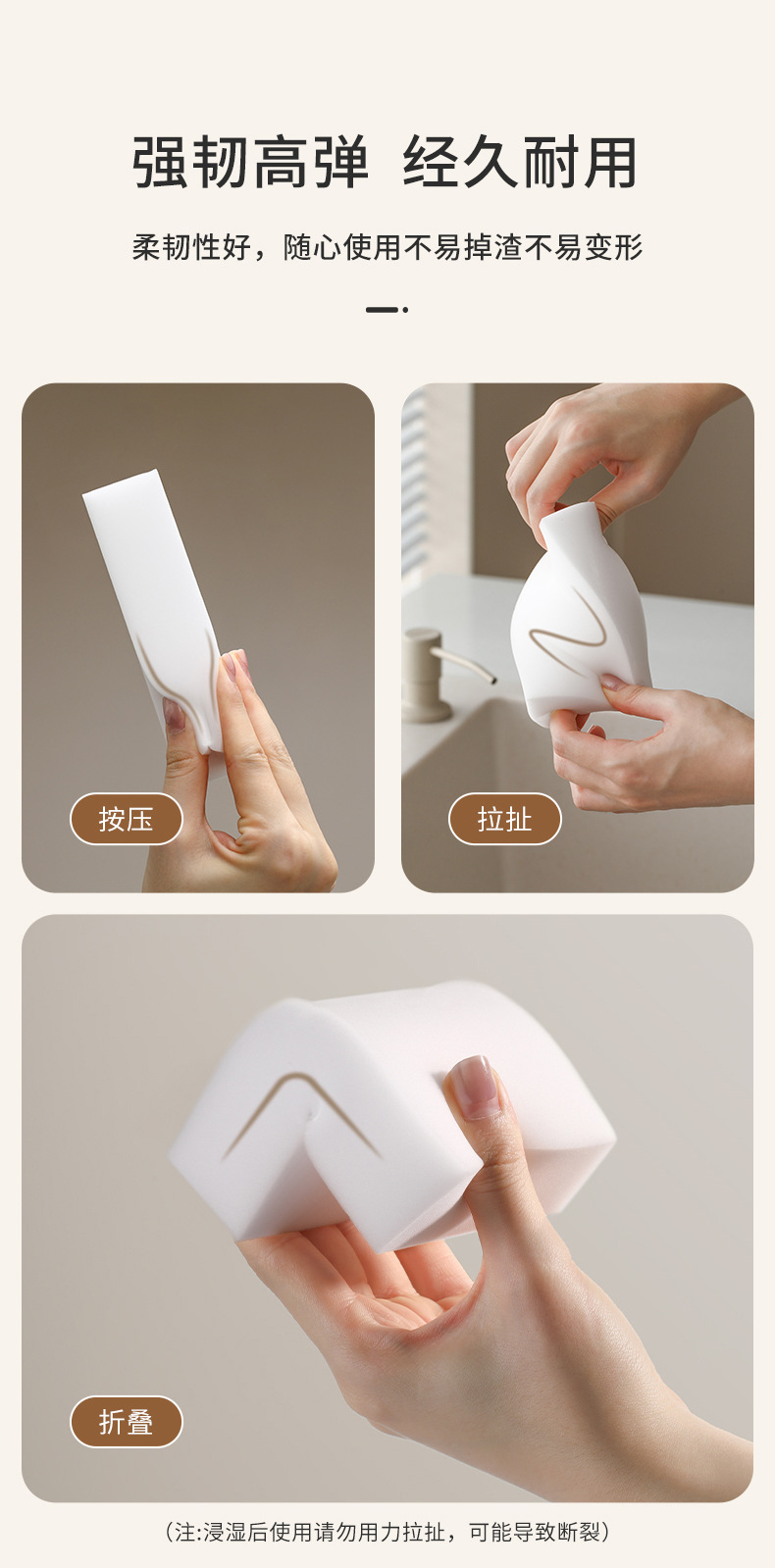 强韧高弹 经久耐用

柔韧性好，随心使用不易掉渣不易变形

按压

拉扯

折叠

（注:浸湿后使用请勿用力拉扯，可能导致断裂）