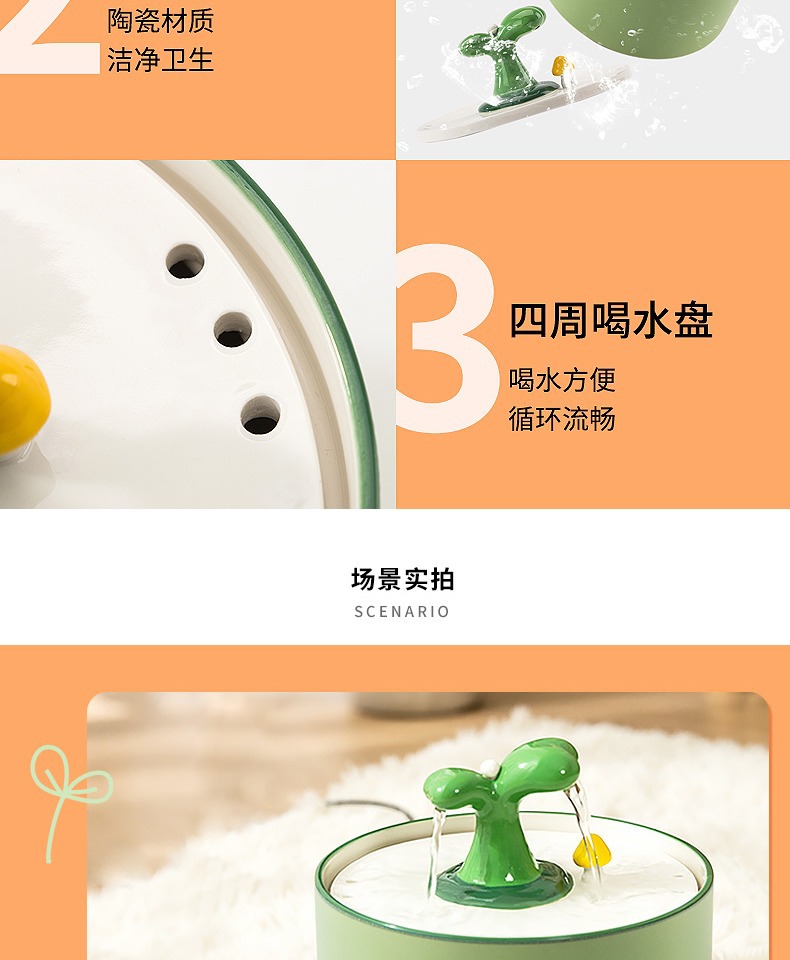 2

陶瓷材质
洁净卫生

3

四周喝水盘
喝水方便
循环流畅

场景实拍
SCENARIO