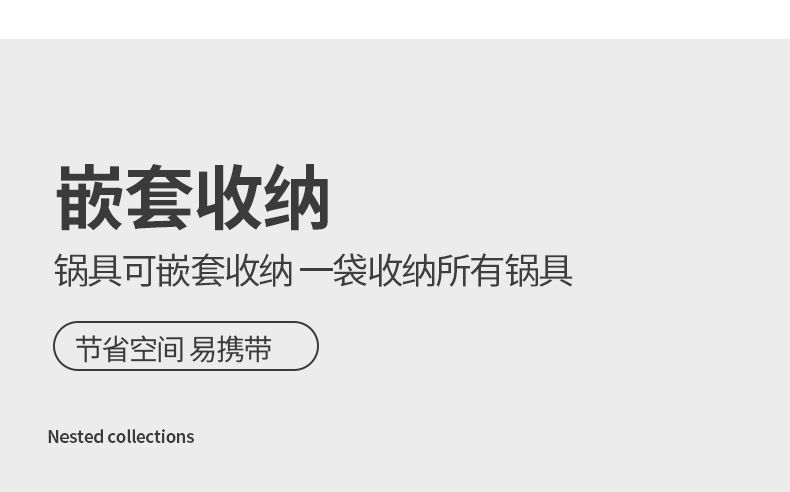 嵌套收纳

锅具可嵌套收纳 一袋收纳所有锅具

节省空间 易携带

Nested collections