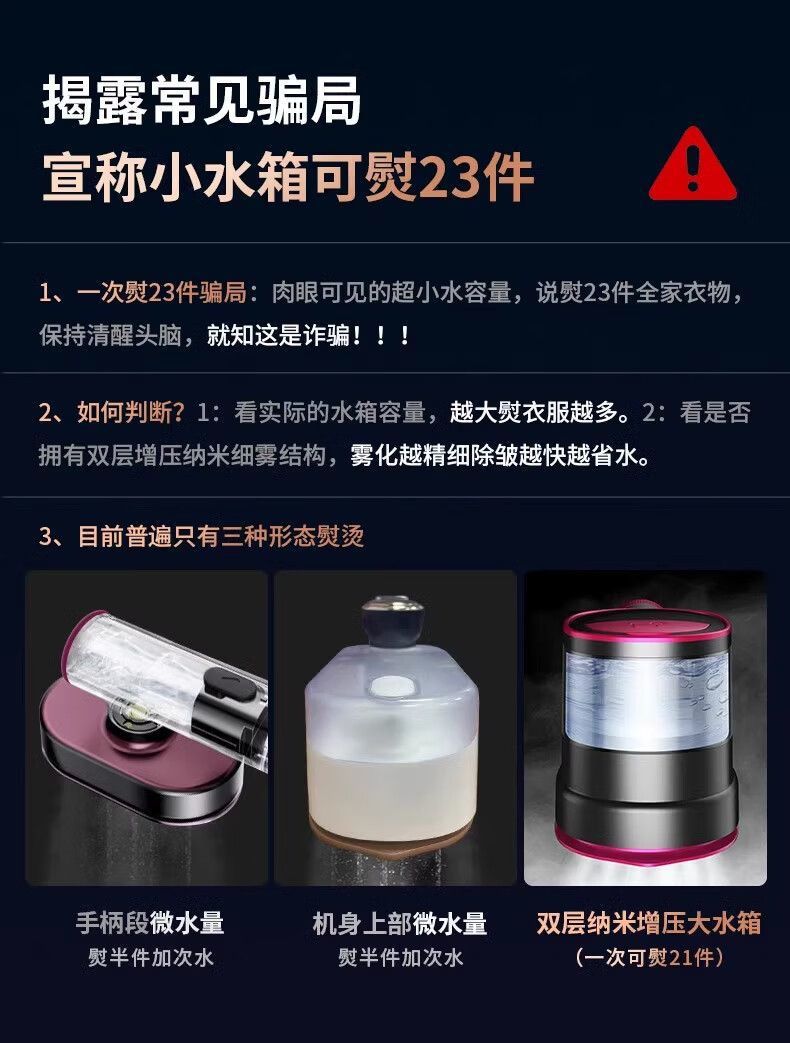 揭露常见骗局
宣称小水箱可熨23件

1、一次熨23件骗局：肉眼可见的超小水容量，说熨23件全家衣物，保持清醒头脑，就知这是诈骗！！！

2、如何判断？1：看实际的水箱容量，越大熨衣服越多。2：看是否拥有双层增压纳米细雾结构，雾化越精细除皱越快越省水。

3、目前普遍只有三种形态熨烫

手柄段微水量
熨半件加次水

机身上部微水量
熨半件加次水

双层纳米增压大水箱
（一次可熨21件）