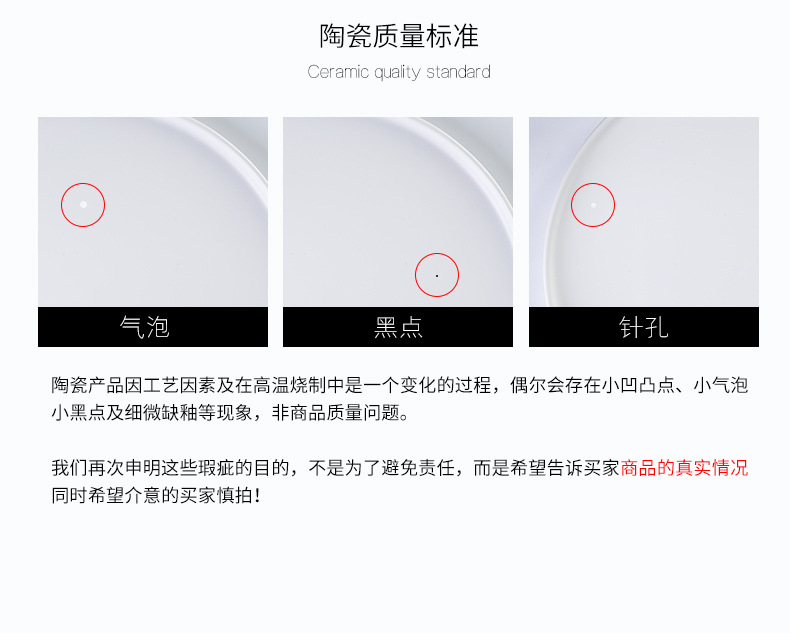 陶瓷质量标准

Ceramic quality standard

气泡

黑点

针孔

陶瓷产品因工艺因素及在高温烧制中是一个变化的过程，偶尔会存在小凹凸点、小气泡小黑点及细微缺釉等现象，非商品质量问题。

我们再次申明这些瑕疵的目的，不是为了避免责任，而是希望告诉买家商品的真实情况同时希望介意的买家慎拍！