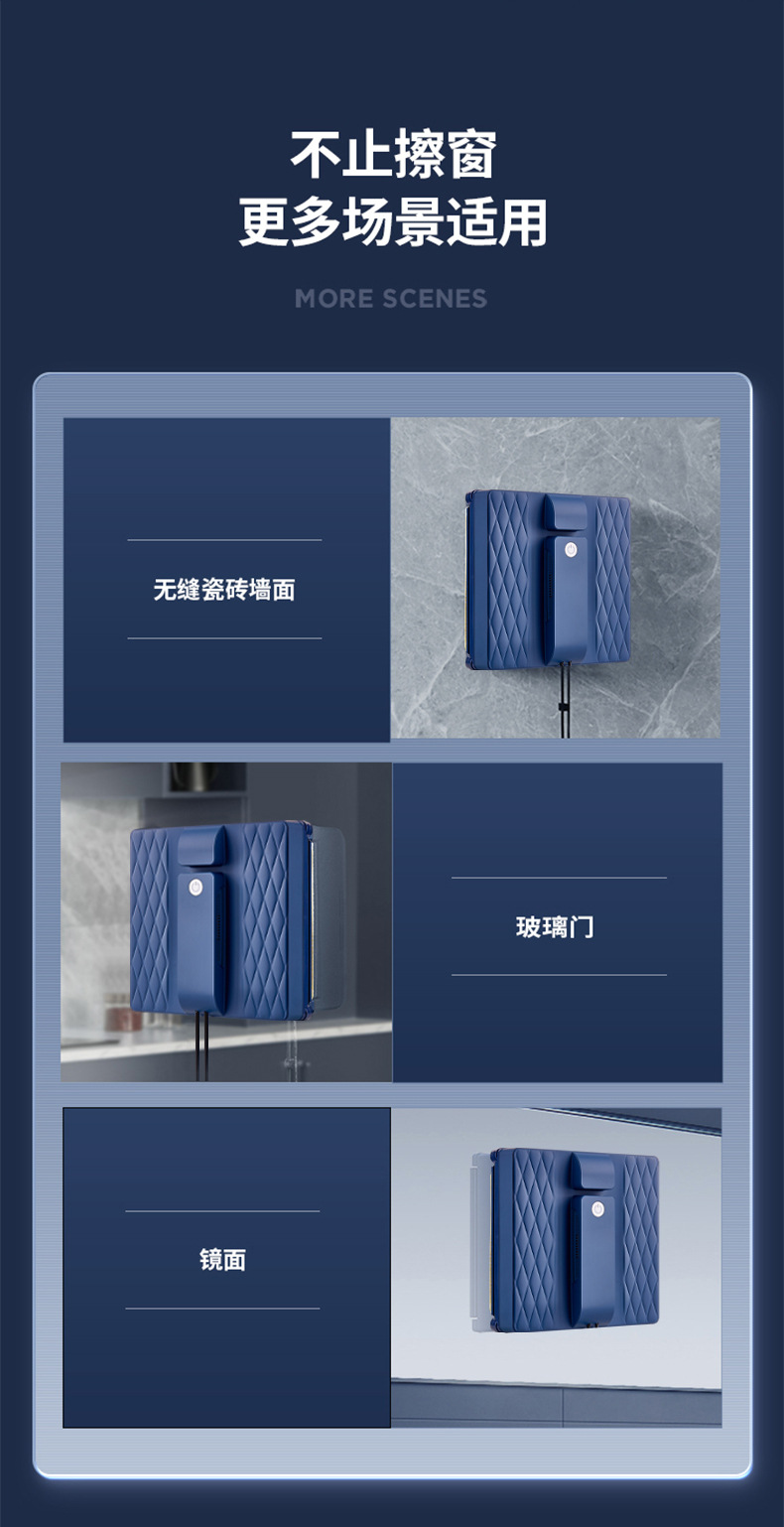 不止擦窗
更多场景适用

MORE SCENES

无缝瓷砖墙面

玻璃门

镜面