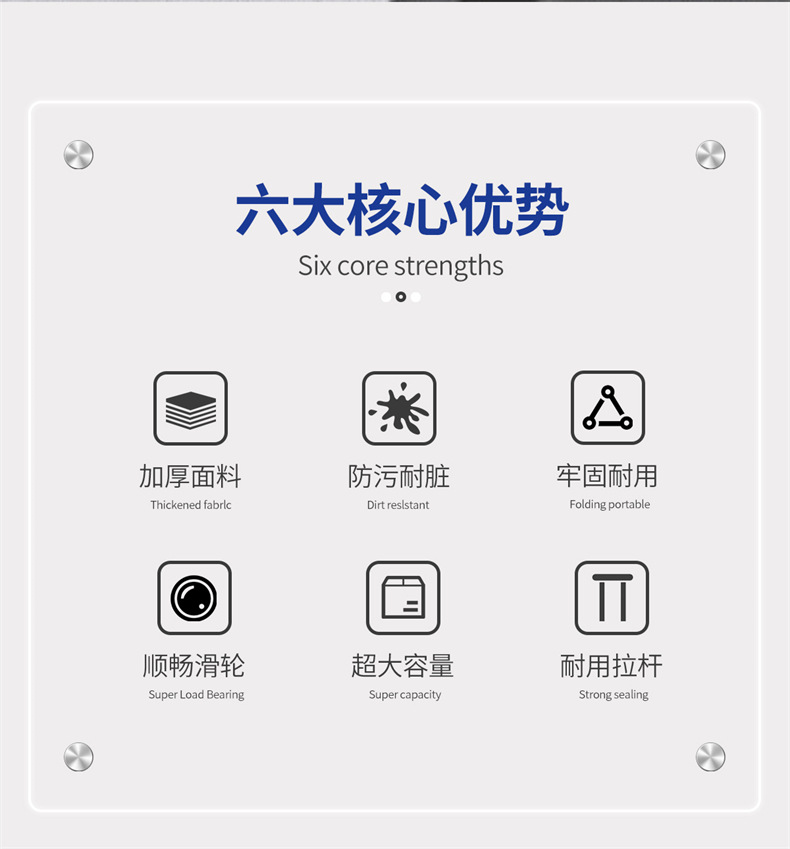 六大核心优势

Six core strengths

加厚面料
Thickened fabrlc

防污耐脏
Dirt reslstant

牢固耐用
Folding portable

顺畅滑轮
Super Load Bearing

超大容量
Super capacity

耐用拉杆
Strong sealing