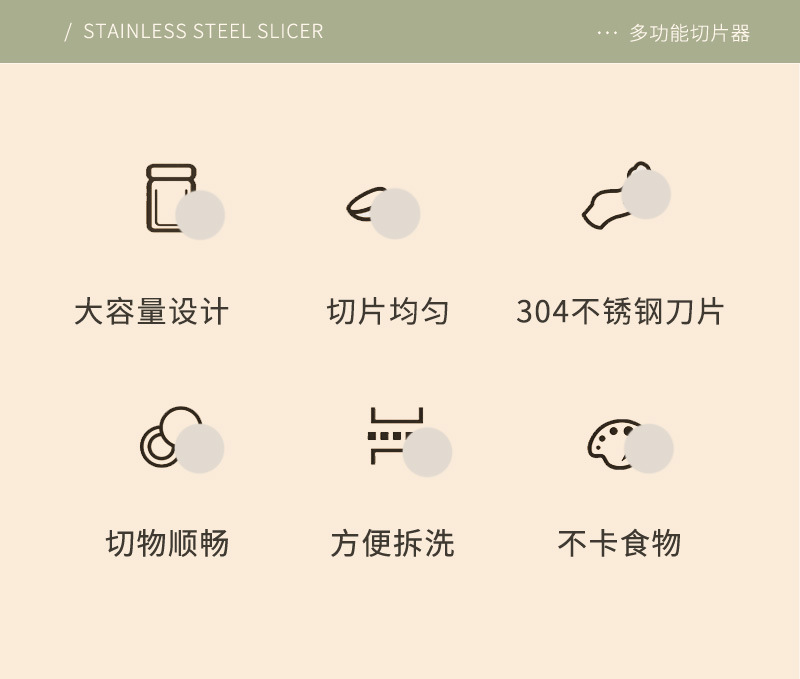 / STAINLESS STEEL SLICER

··· 多功能切片器

大容量设计

切片均匀

304不锈钢刀片

切物顺畅

方便拆洗

不卡食物